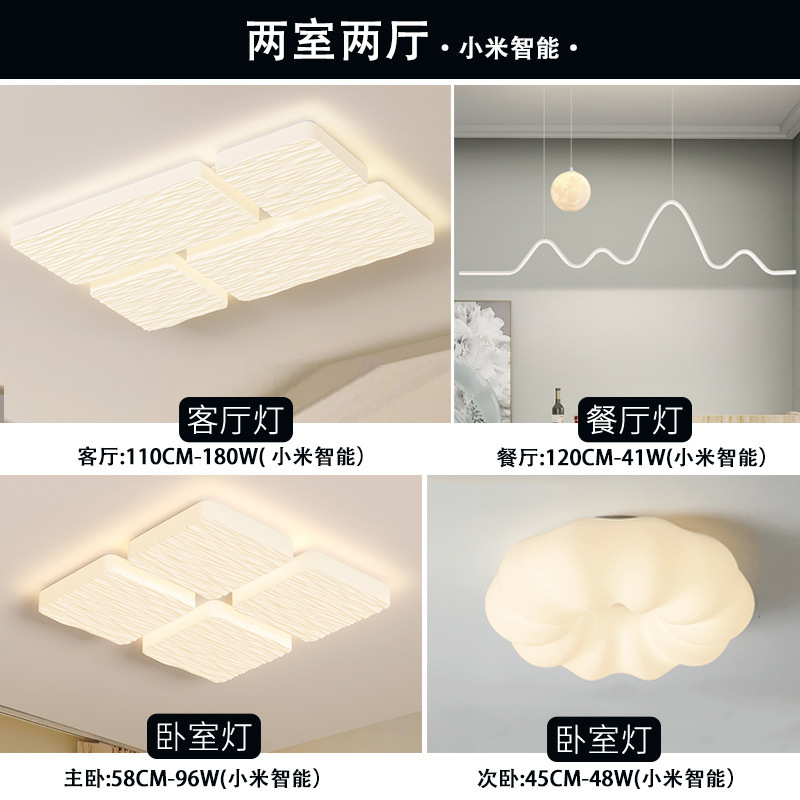 两室两厅 · 小米智能 ·

客厅灯
客厅:110CM-180W( 小米智能)

餐厅灯
餐厅:120CM-41W(小米智能)

卧室灯
主卧:58CM-96W(小米智能)

卧室灯
次卧:45CM-48W(小米智能)