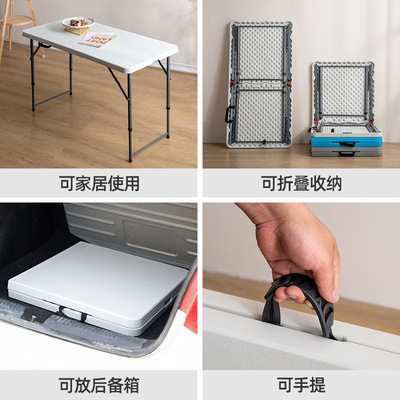 可家居使用

可折叠收纳

可放后备箱

可手提