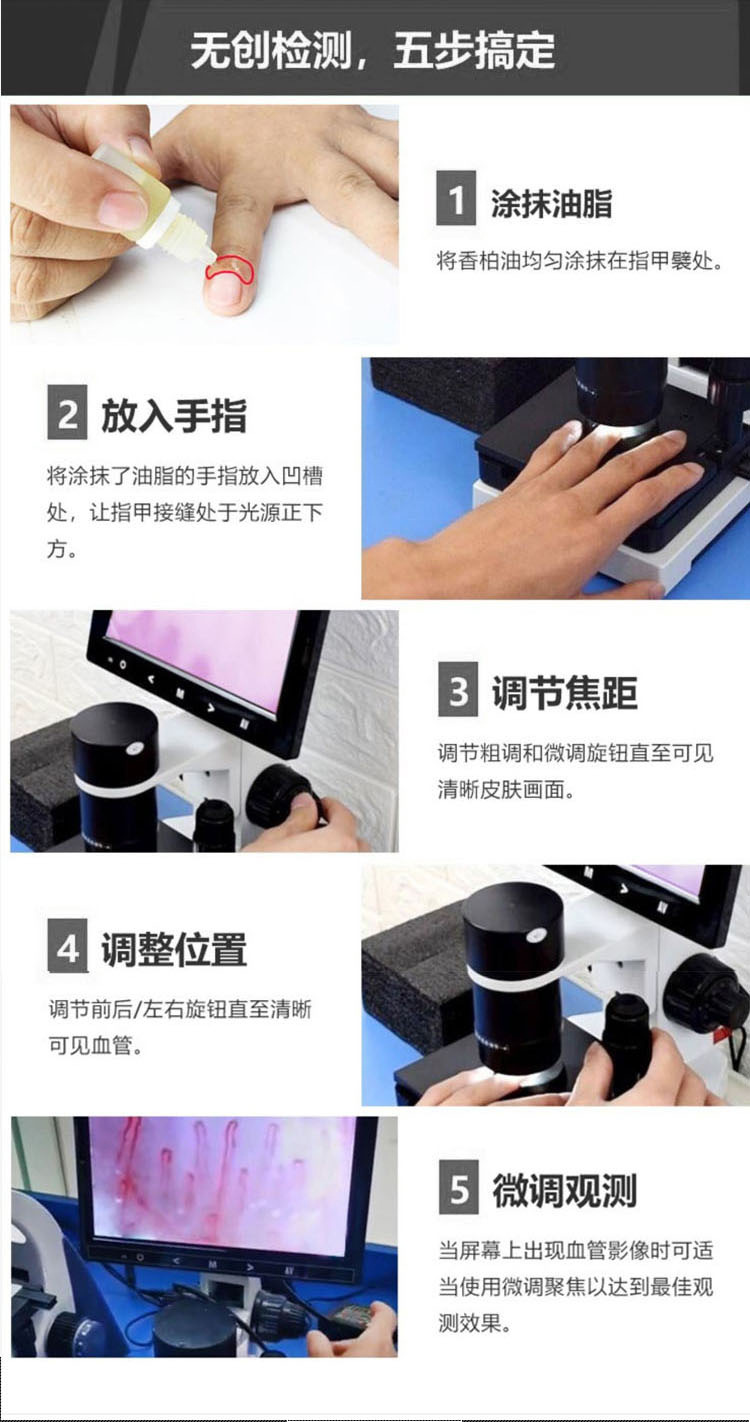 无创检测，五步搞定

1 涂抹油脂

将香柏油均匀涂抹在指甲襞处。

2 放入手指

将涂抹了油脂的手指放入凹槽处，让指甲接缝处于光源正下方。

3 调节焦距

调节粗调和微调旋钮直至可见清晰皮肤画面。

4 调整位置

调节前后/左右旋钮直至清晰可见血管。

5 微调观测

当屏幕上出现血管影像时可适当使用微调聚焦以达到最佳观测效果。