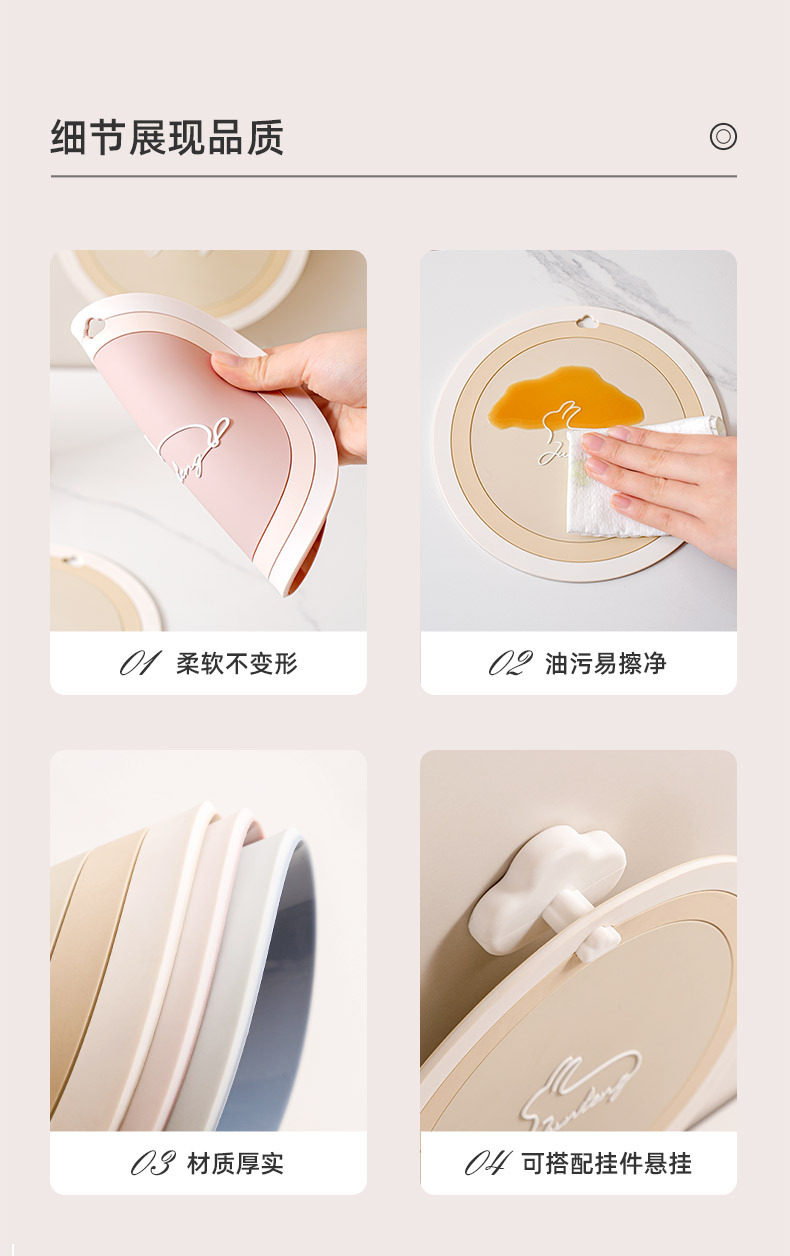 细节展现品质

01 柔软不变形

02 油污易擦净

03 材质厚实

04 可搭配挂件悬挂