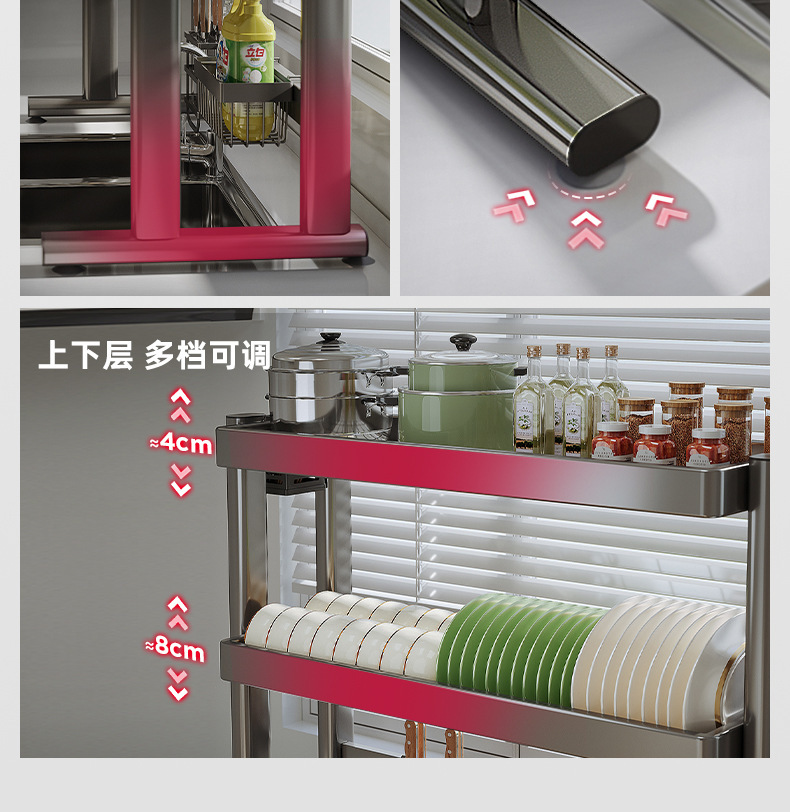 立白

上下层 多档可调

≈4cm

≈8cm