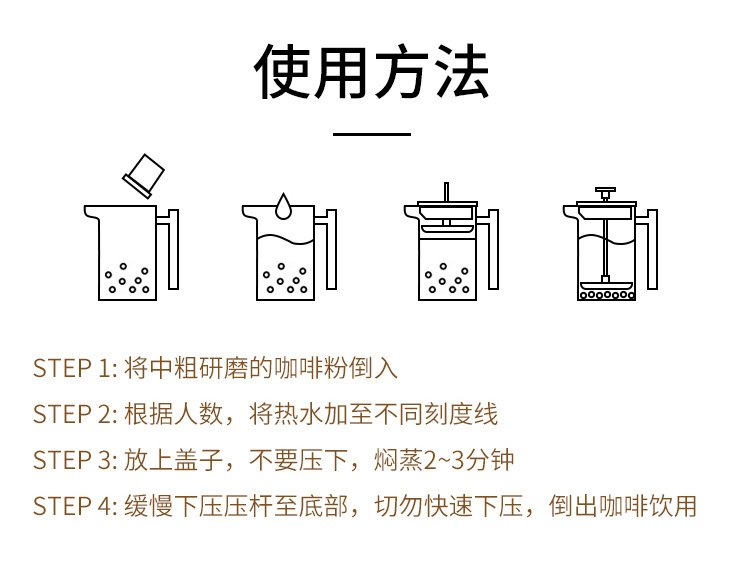 使用方法

STEP 1: 将中粗研磨的咖啡粉倒入

STEP 2: 根据人数，将热水加至不同刻度线

STEP 3: 放上盖子，不要压下，焖蒸2~3分钟

STEP 4: 缓慢下压压杆至底部，切勿快速下压，倒出咖啡饮用