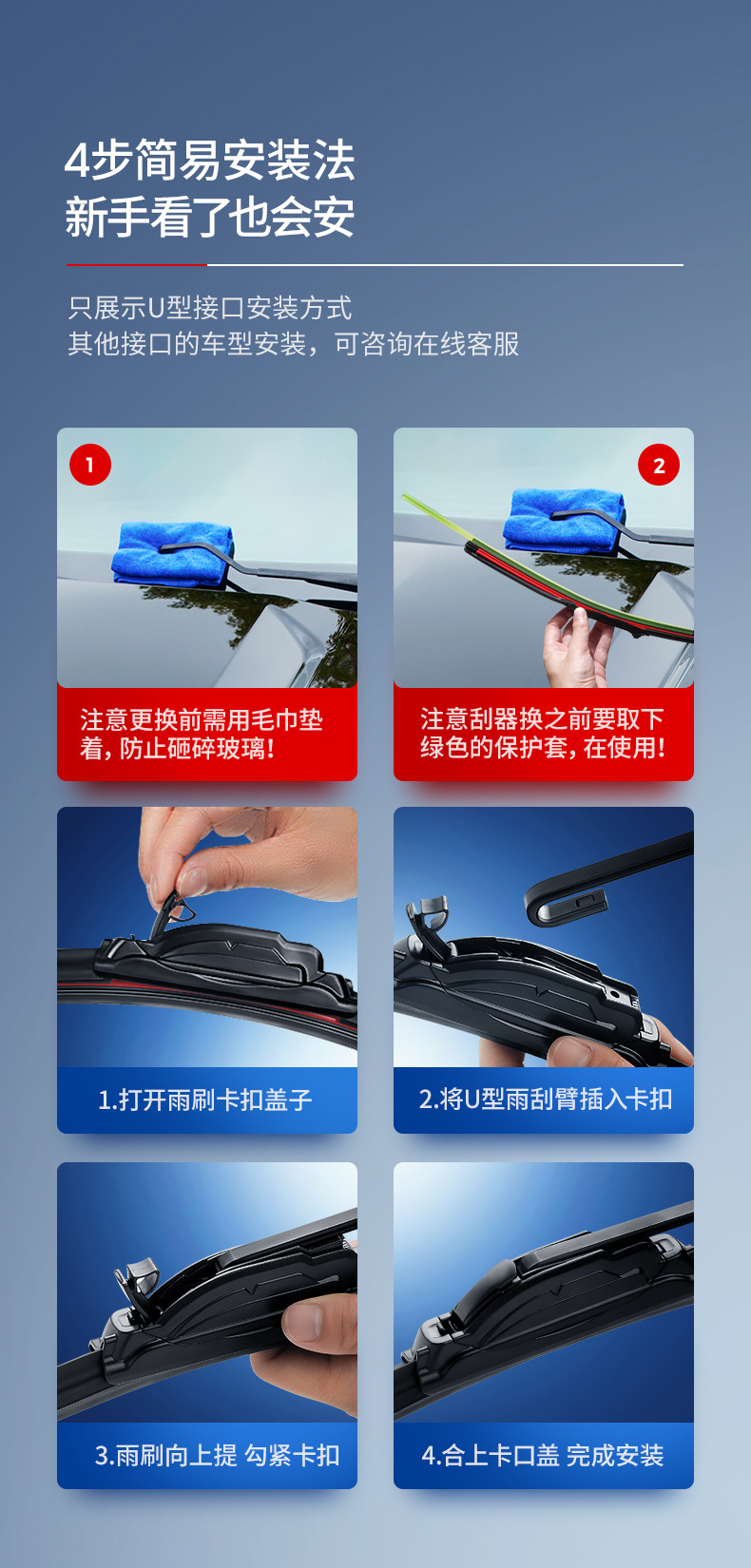 4步简易安装法
新手看了也会安

只展示U型接口安装方式
其他接口的车型安装，可咨询在线客服

1

注意更换前需用毛巾垫着，防止砸碎玻璃！

2

注意刮器换之前要取下绿色的保护套，在使用！

1.打开雨刷卡扣盖子

2.将U型雨刮臂插入卡扣

3.雨刷向上提 勾紧卡扣

4.合上卡口盖 完成安装