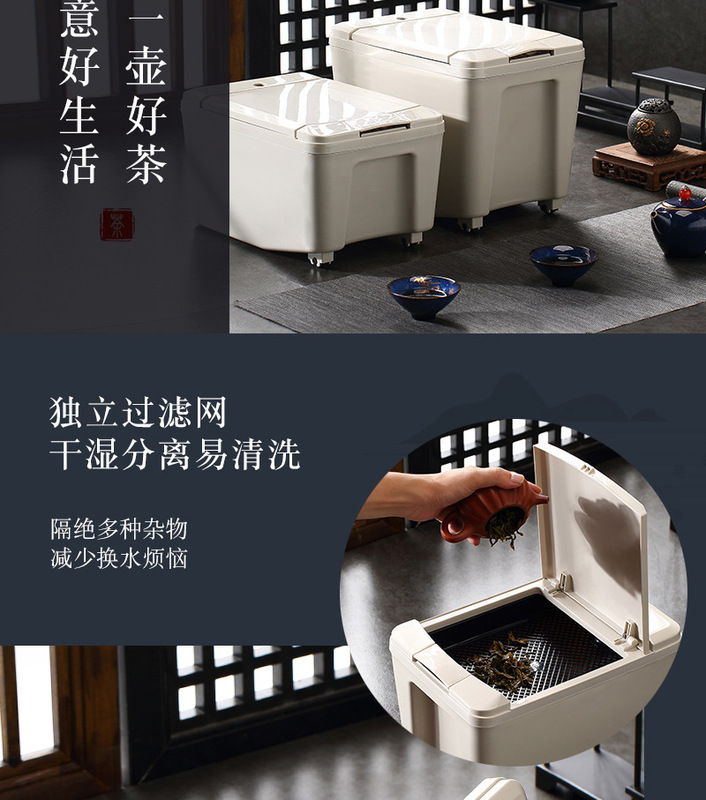 一壶好茶

意好生活

茶

独立过滤网
干湿分离易清洗

隔绝多种杂物
减少换水烦恼