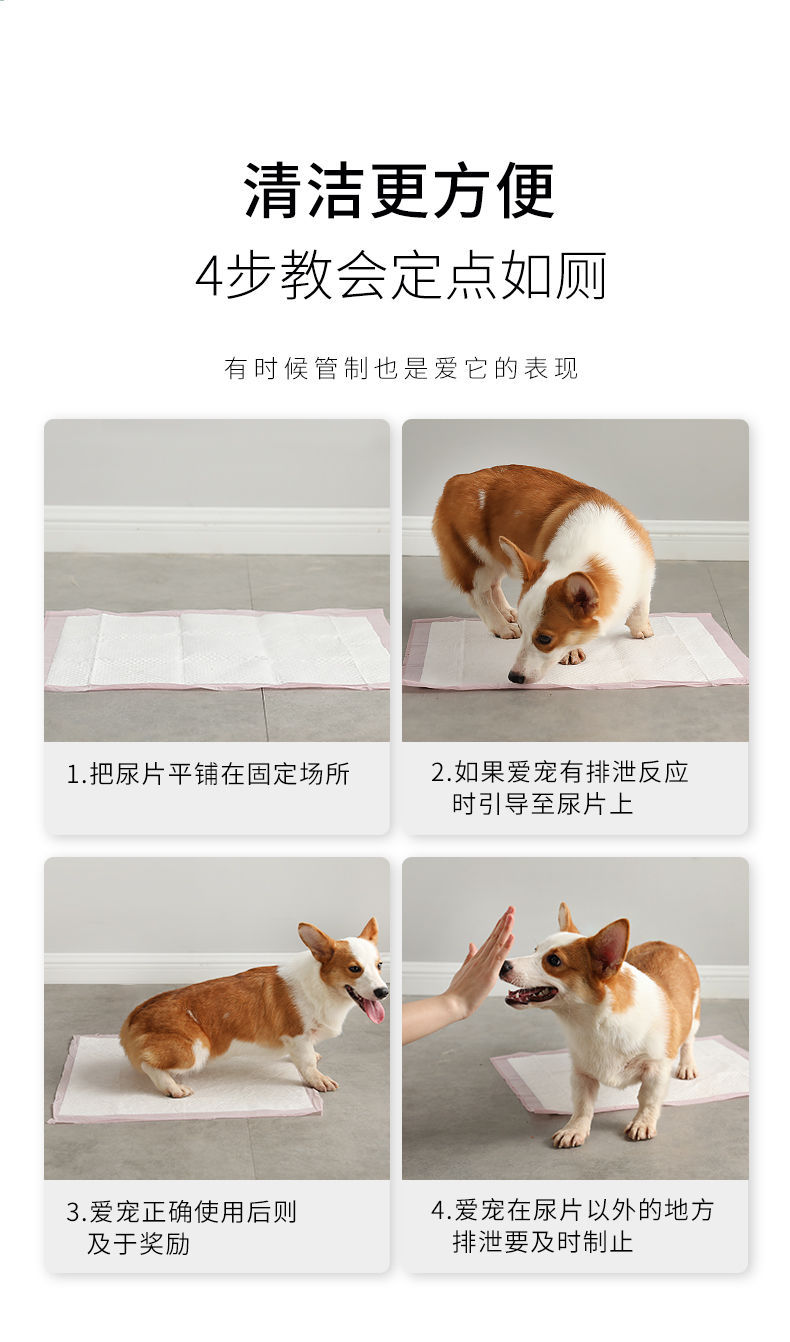 清洁更方便

4步教会定点如厕

有时候管制也是爱它的表现

1.把尿片平铺在固定场所

2.如果爱宠有排泄反应时引导至尿片上

3.爱宠正确使用后则及于奖励

4.爱宠在尿片以外的地方排泄要及时制止