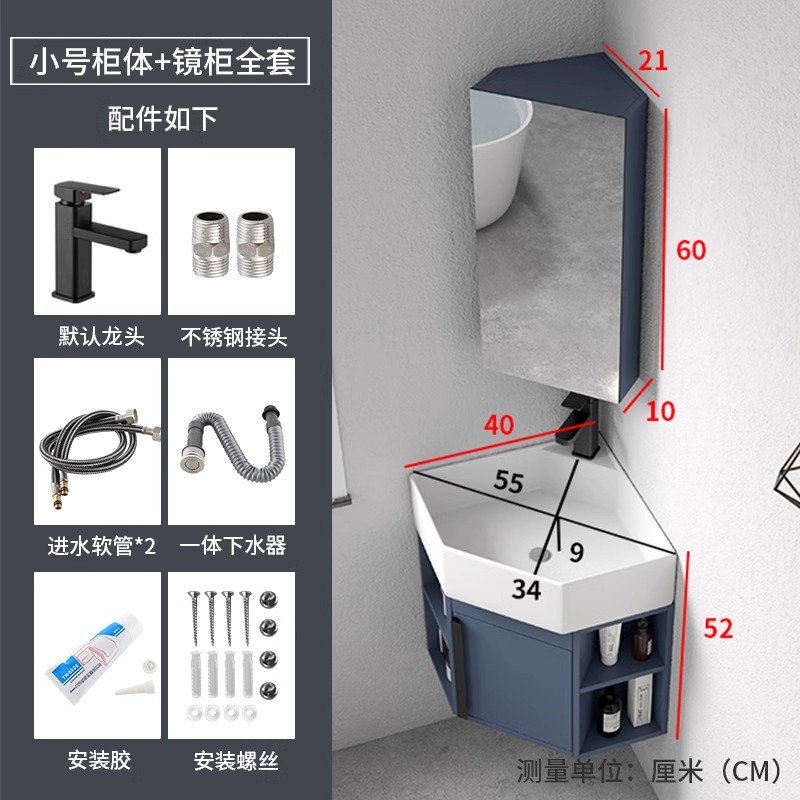 小号柜体+镜柜全套

配件如下

默认龙头

不锈钢接头

进水软管*2

一体下水器

安装胶

安装螺丝

21

60

10

40

55

9

34

52

测量单位：厘米（CM）