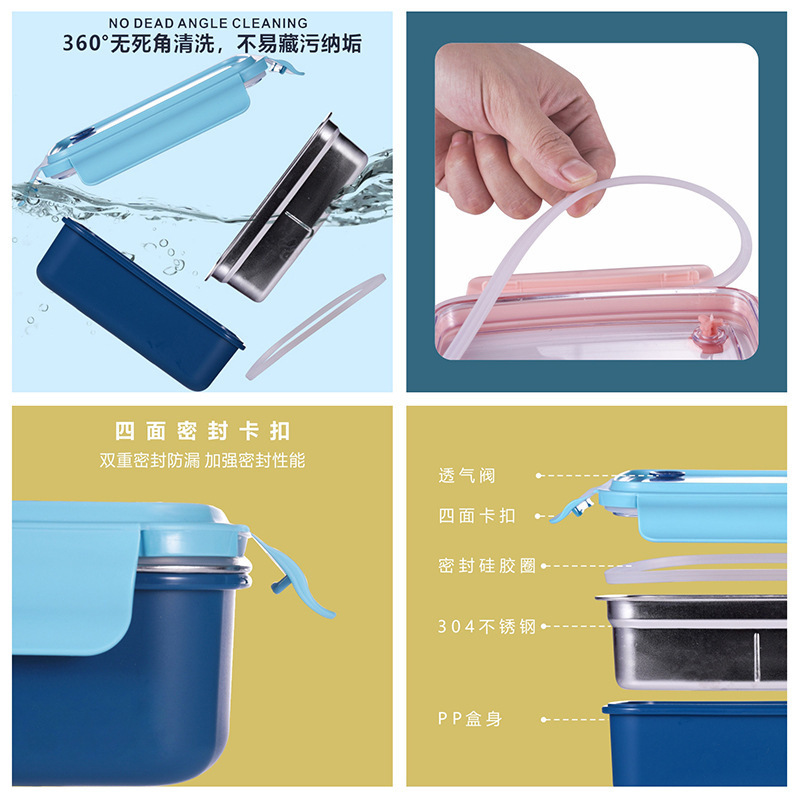 NO DEAD ANGLE CLEANING
360°无死角清洗，不易藏污纳垢

四面密封卡扣
双重密封防漏 加强密封性能

透气阀
四面卡扣
密封硅胶圈
304不锈钢
PP盒身