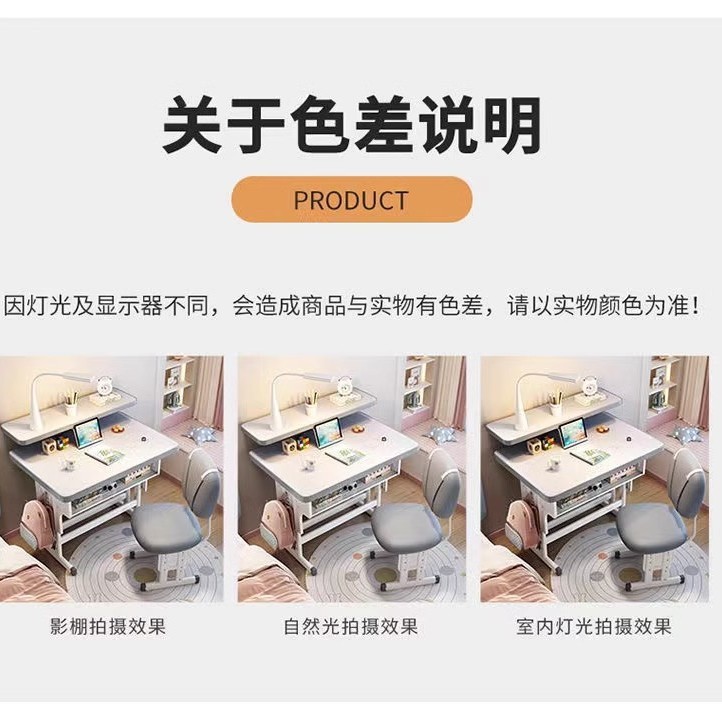 关于色差说明

PRODUCT

因灯光及显示器不同，会造成商品与实物有色差，请以实物颜色为准！

影棚拍摄效果

自然光拍摄效果

室内灯光拍摄效果