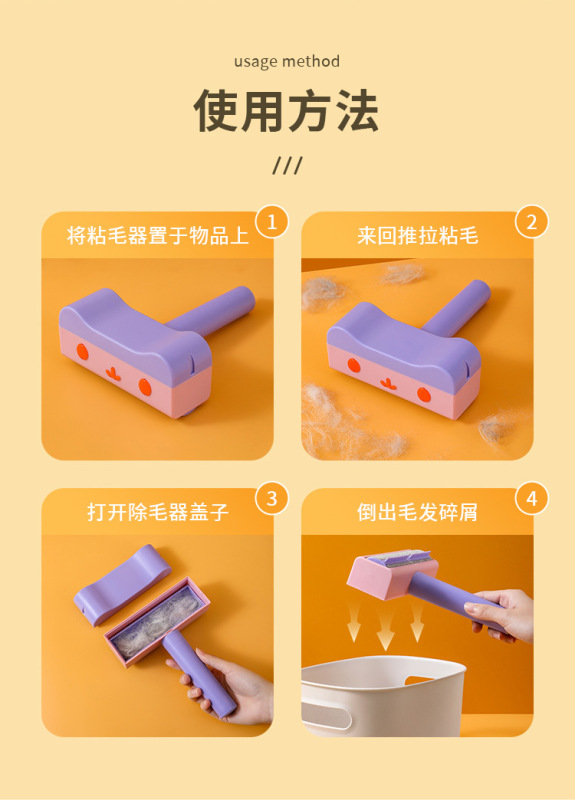 usage method

使用方法

///

将粘毛器置于物品上 1

来回推拉粘毛 2

打开除毛器盖子 3

倒出毛发碎屑 4