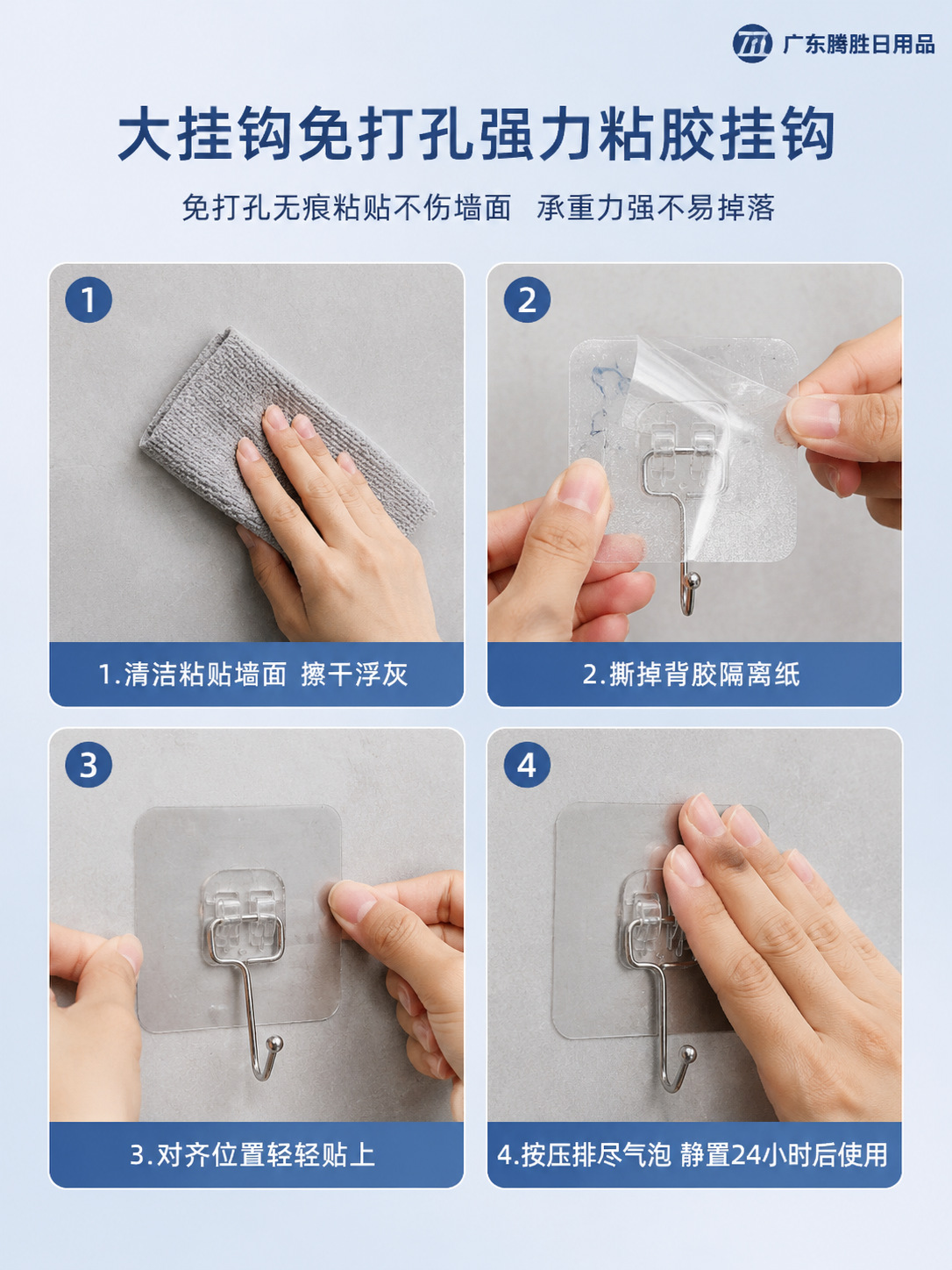 广东腾胜日用品

大挂钩免打孔强力粘胶挂钩

免打孔无痕粘贴不伤墙面 承重力强不易掉落

1

1.清洁粘贴墙面 擦干浮灰

2

2.撕掉背胶隔离纸

3

3.对齐位置轻轻贴上

4

4.按压排尽气泡 静置24小时后使用