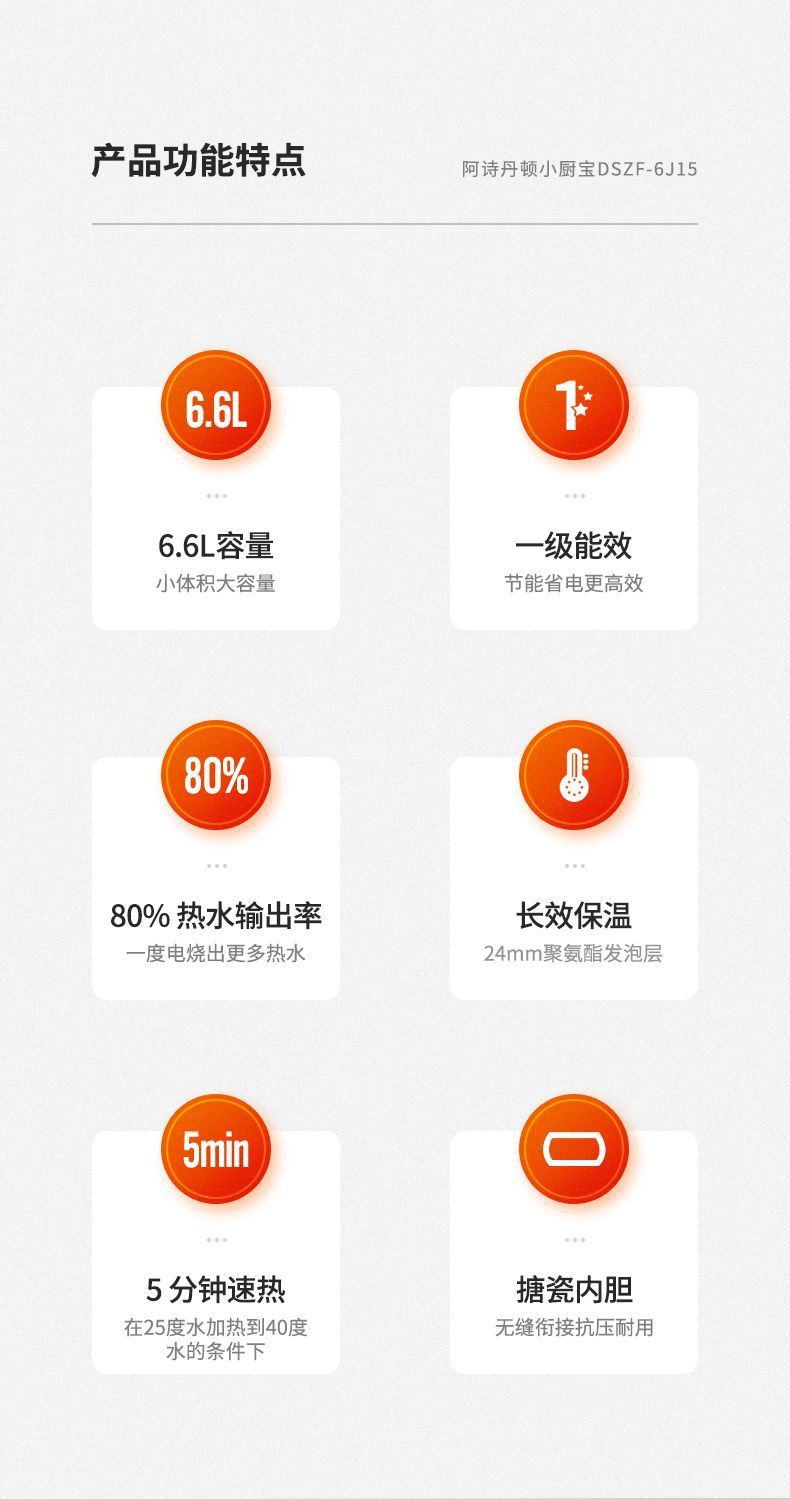 产品功能特点

阿诗丹顿小厨宝DSZF-6J15

6.6L

6.6L容量

小体积大容量

1

一级能效

节能省电更高效

80%

80%热水输出率

一度电烧出更多热水

长效保温

24mm聚氨酯发泡层

5min

5分钟速热

在25度水加热到40度水的条件下

搪瓷内胆

无缝衔接抗压耐用