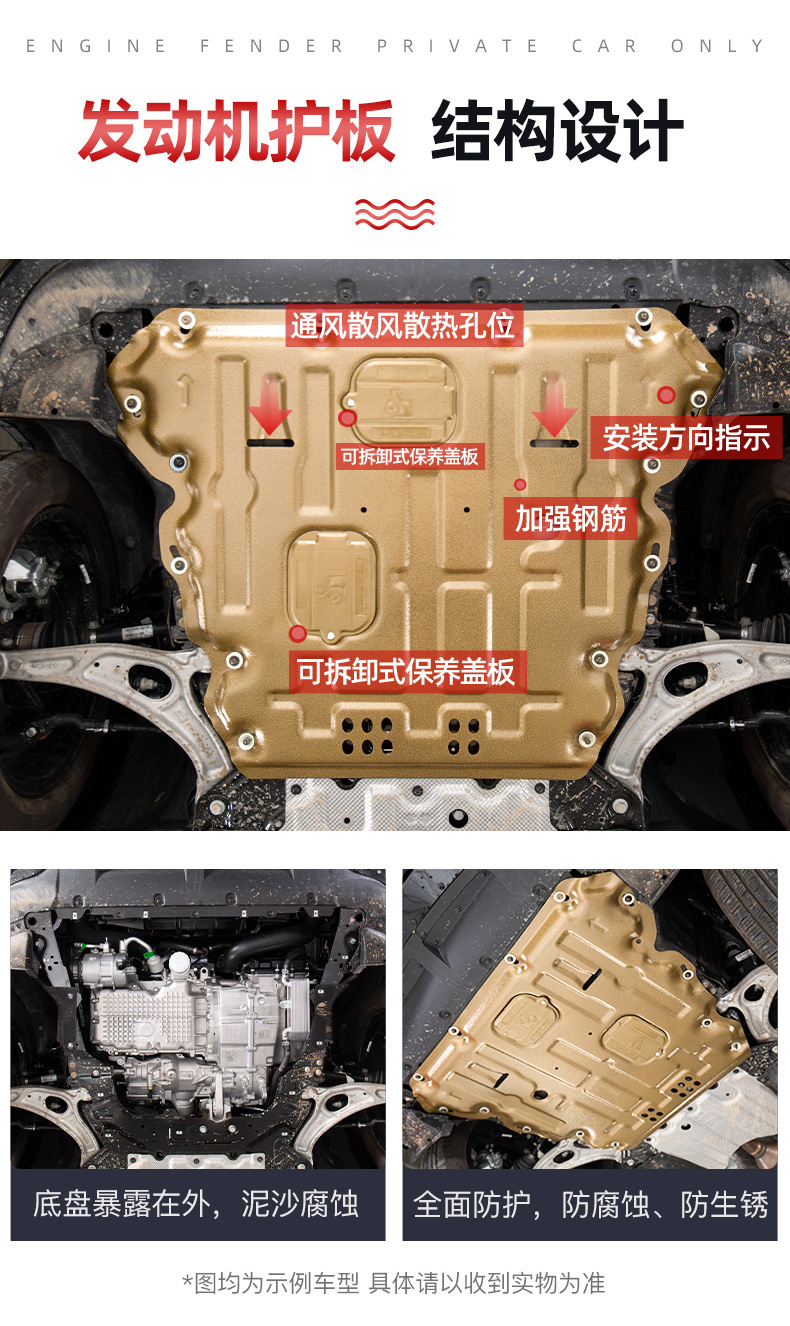 ENGINE FENDER PRIVATE CAR ONLY

发动机护板 结构设计

通风散风散热孔位

可拆卸式保养盖板

安装方向指示

加强钢筋

可拆卸式保养盖板

底盘暴露在外，泥沙腐蚀

全面防护，防腐蚀、防生锈

*图均为示例车型 具体请以收到实物为准