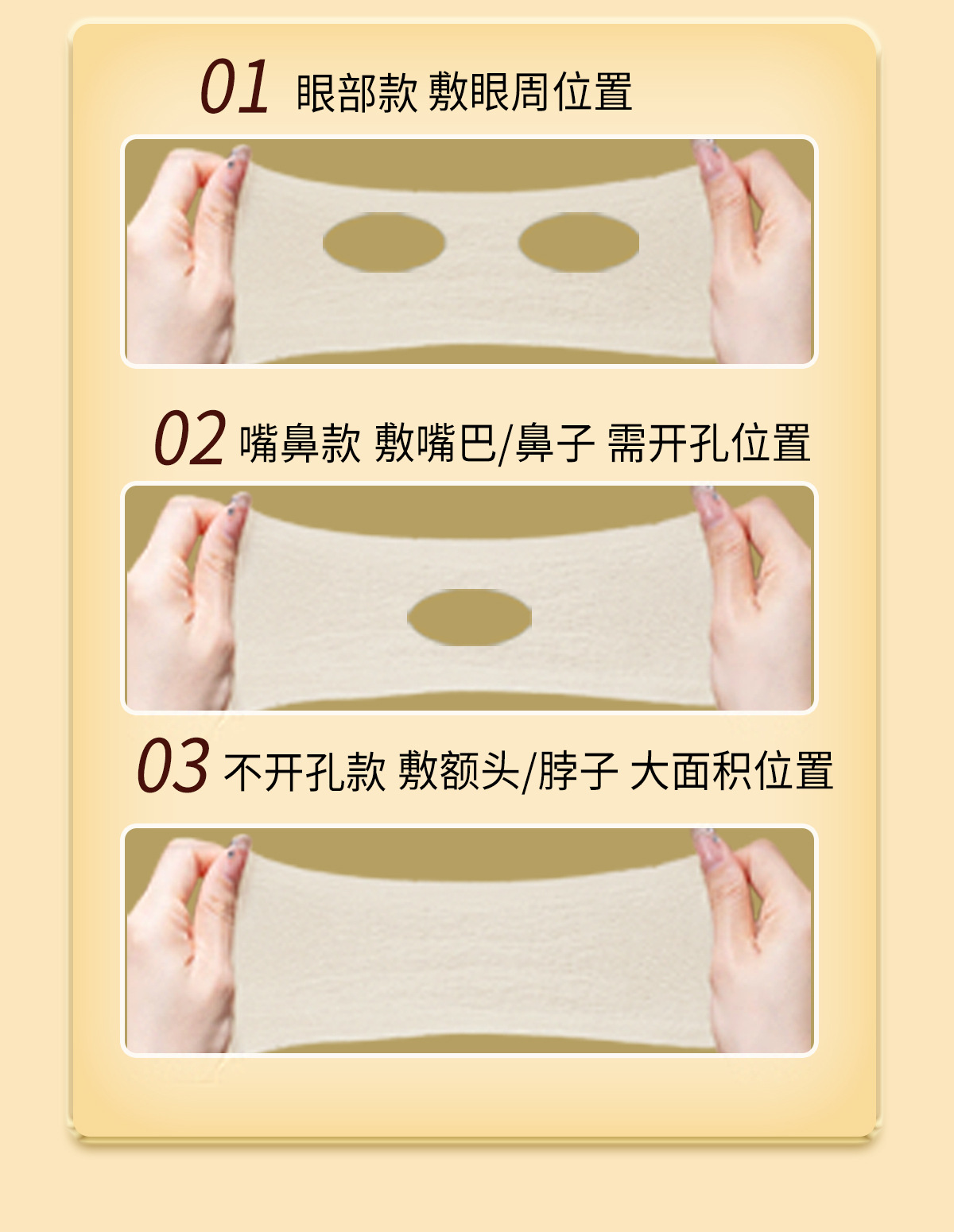 01 眼部款 敷眼周位置

02 嘴鼻款 敷嘴巴/鼻子 需开孔位置

03 不开孔款 敷额头/脖子 大面积位置