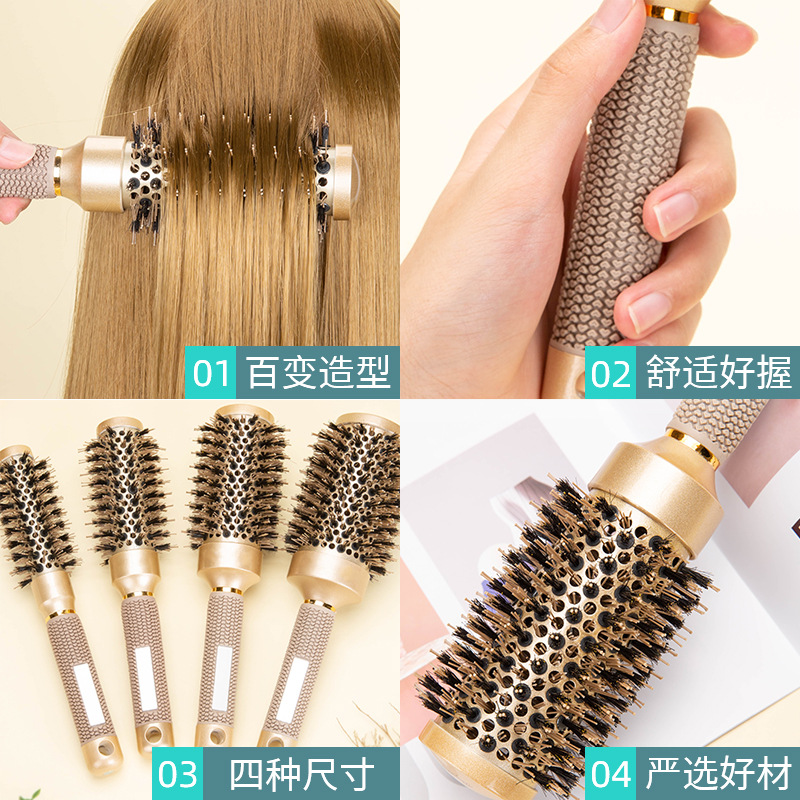 01 百变造型

02 舒适好握

03 四种尺寸

04 严选好材