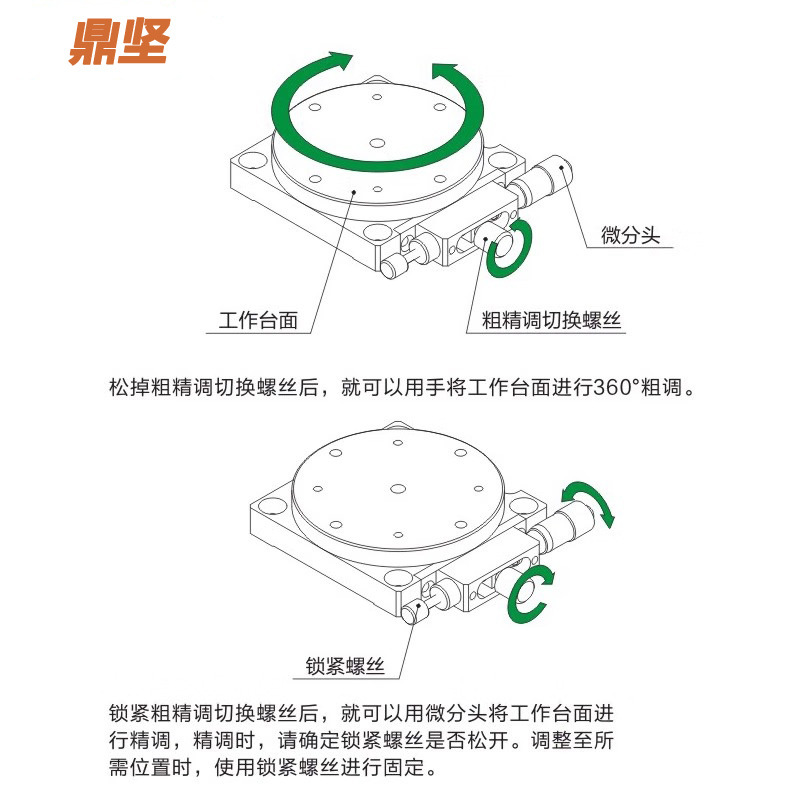 鼎坚

微分头

工作台面

粗精调切换螺丝

松掉粗精调切换螺丝后，就可以用手将工作台面进行360°粗调。

锁紧螺丝

锁紧粗精调切换螺丝后，就可以用微分头将工作台面进行精调，精调时，请确定锁紧螺丝是否松开。调整至所需位置时，使用锁紧螺丝进行固定。