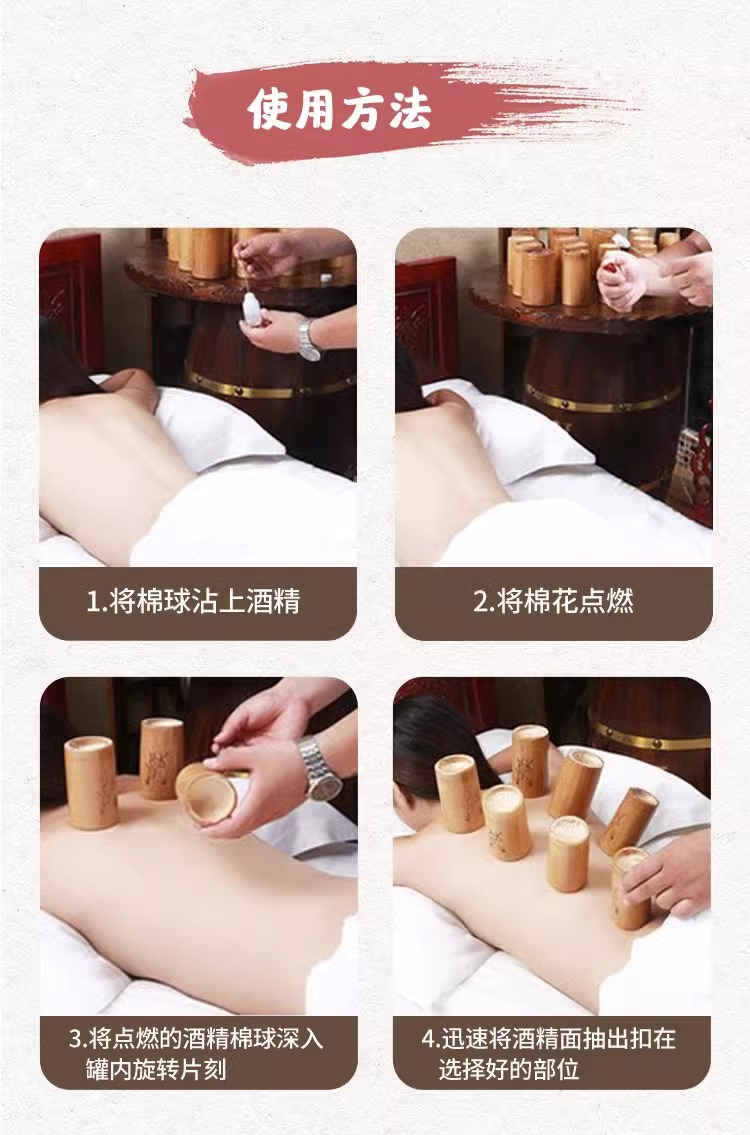 使用方法

1.将棉球沾上酒精

2.将棉花点燃

3.将点燃的酒精棉球深入罐内旋转片刻

4.迅速将酒精面抽出扣在选择好的部位