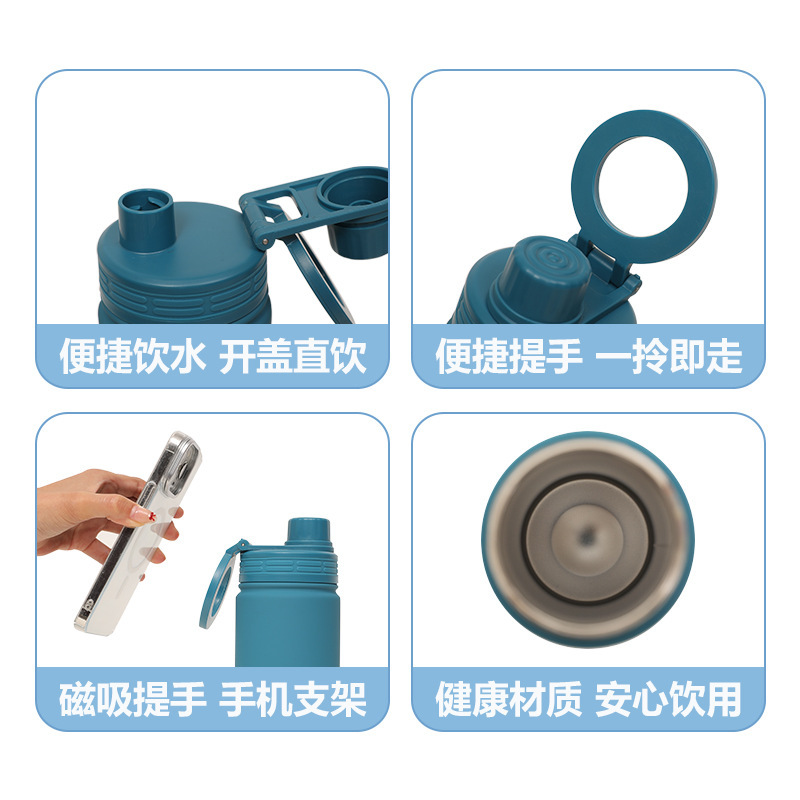 便捷饮水 开盖直饮

便捷提手 一拎即走

磁吸提手 手机支架

健康材质 安心饮用