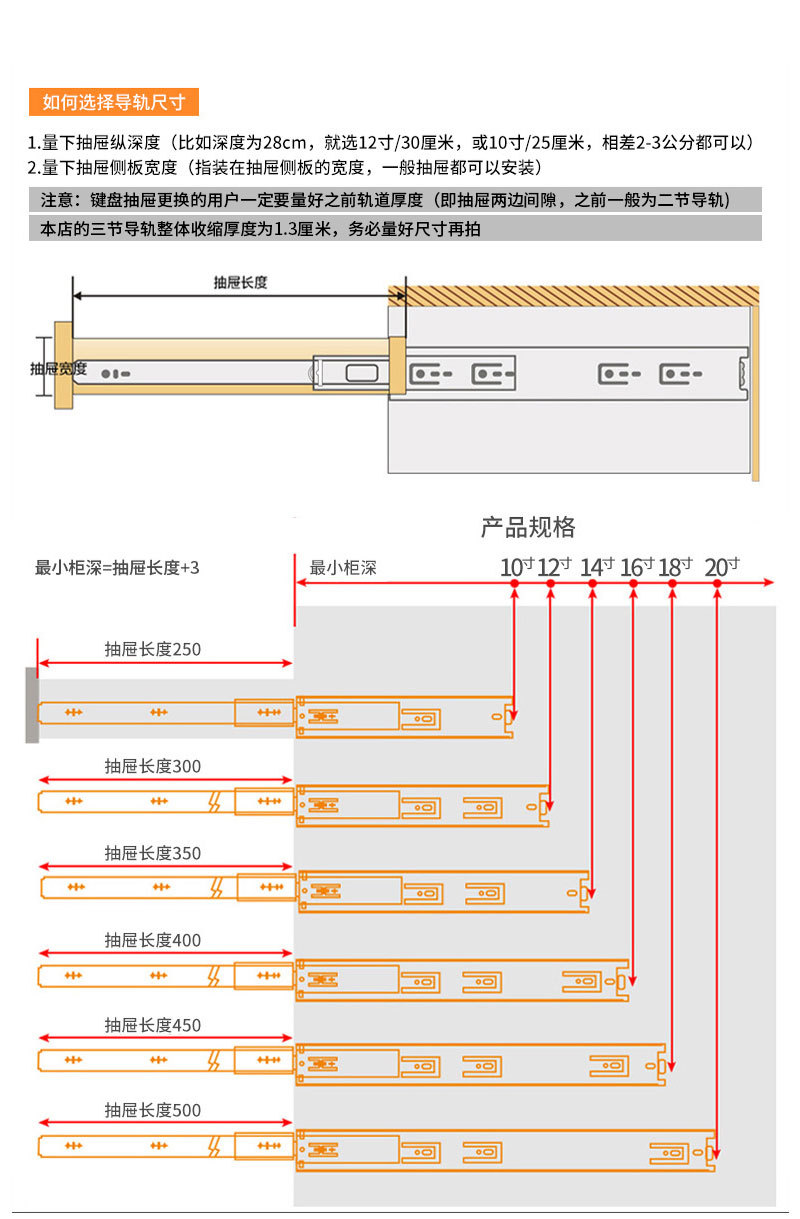 如何选择导轨尺寸

1.量下抽屉纵深度（比如深度为28cm，就选12寸/30厘米，或10寸/25厘米，相差2-3公分都可以）
2.量下抽屉侧板宽度（指装在抽屉侧板的宽度，一般抽屉都可以安装）

注意：键盘抽屉更换的用户一定要量好之前轨道厚度（即抽屉两边间隙，之前一般为二节导轨）
本店的三节导轨整体收缩厚度为1.3厘米，务必量好尺寸再拍

抽屉长度
抽屉宽度

产品规格

最小柜深=抽屉长度+3
最小柜深
10寸 12寸 14寸 16寸 18寸 20寸

抽屉长度250
抽屉长度300
抽屉长度350
抽屉长度400
抽屉长度450
抽屉长度500