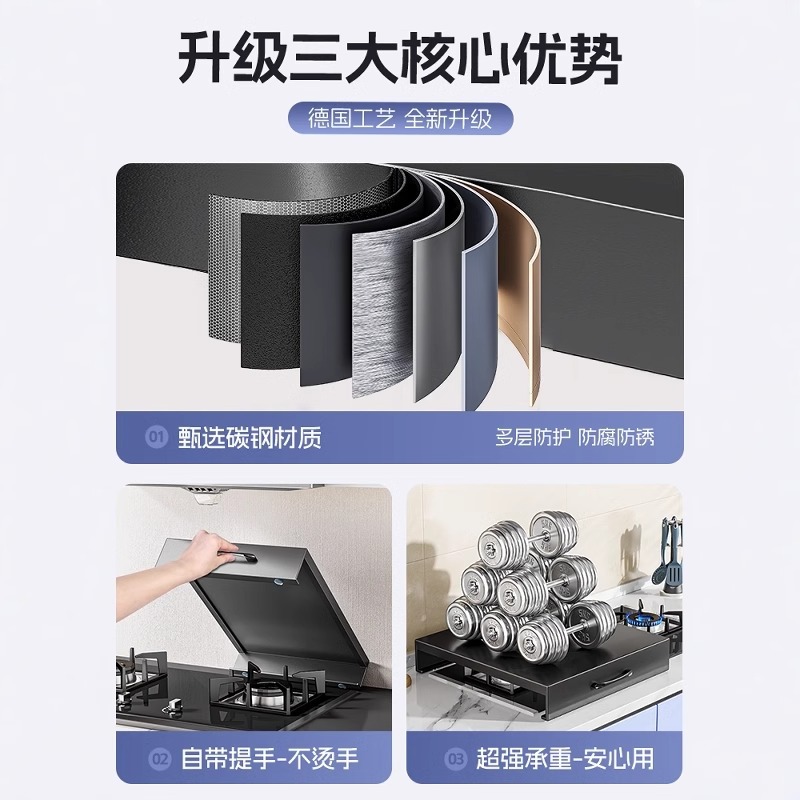 升级三大核心优势

德国工艺 全新升级

01 甄选碳钢材质

多层防护 防腐防锈

02 自带提手-不烫手

03 超强承重-安心用