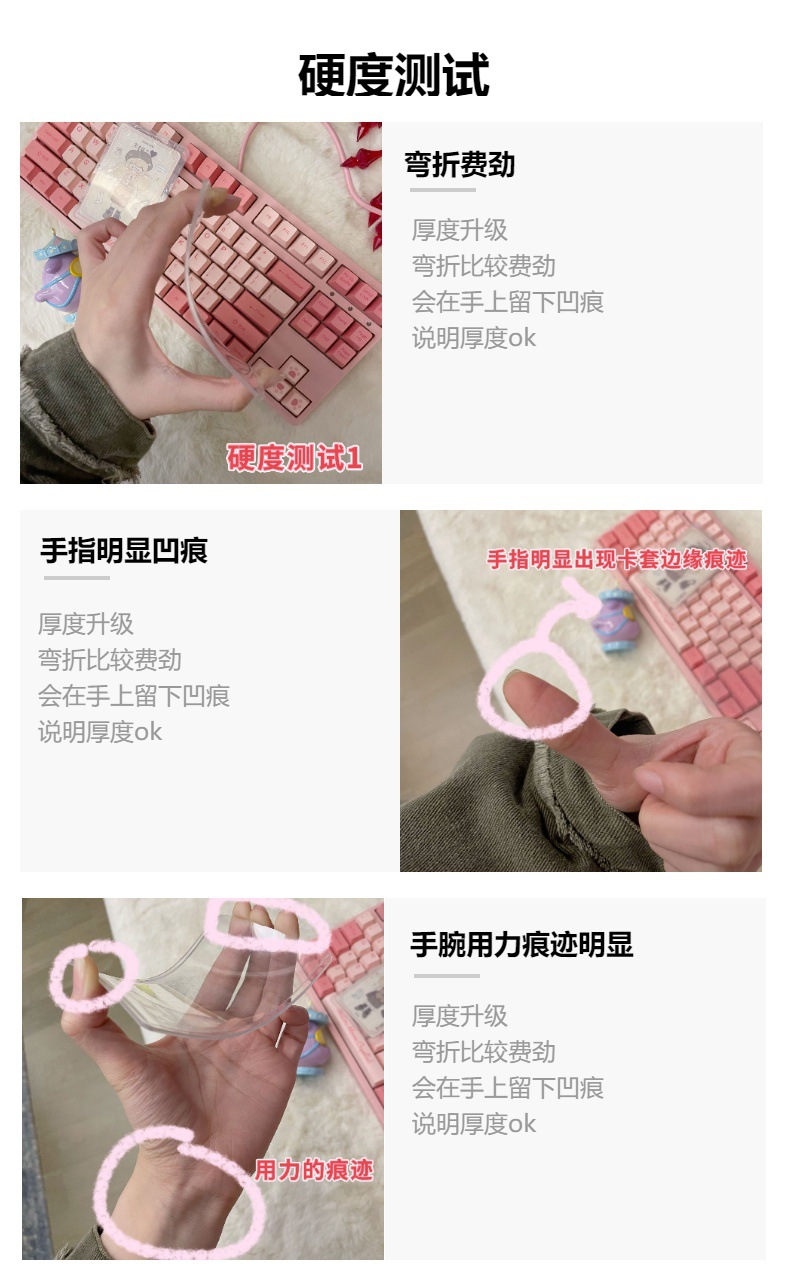 硬度测试

硬度测试1

弯折费劲

厚度升级
弯折比较费劲
会在手上留下凹痕
说明厚度ok

手指明显凹痕

厚度升级
弯折比较费劲
会在手上留下凹痕
说明厚度ok

手指明显出现卡套边缘痕迹

用力的痕迹

手腕用力痕迹明显

厚度升级
弯折比较费劲
会在手上留下凹痕
说明厚度ok