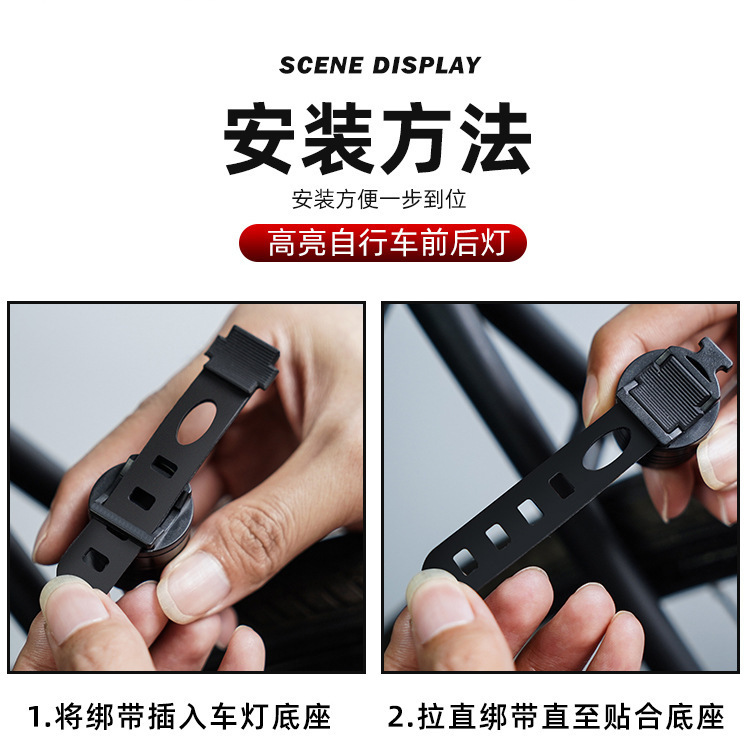 SCENE DISPLAY

安装方法

安装方便一步到位

高亮自行车前后灯

1.将绑带插入车灯底座

2.拉直绑带直至贴合底座