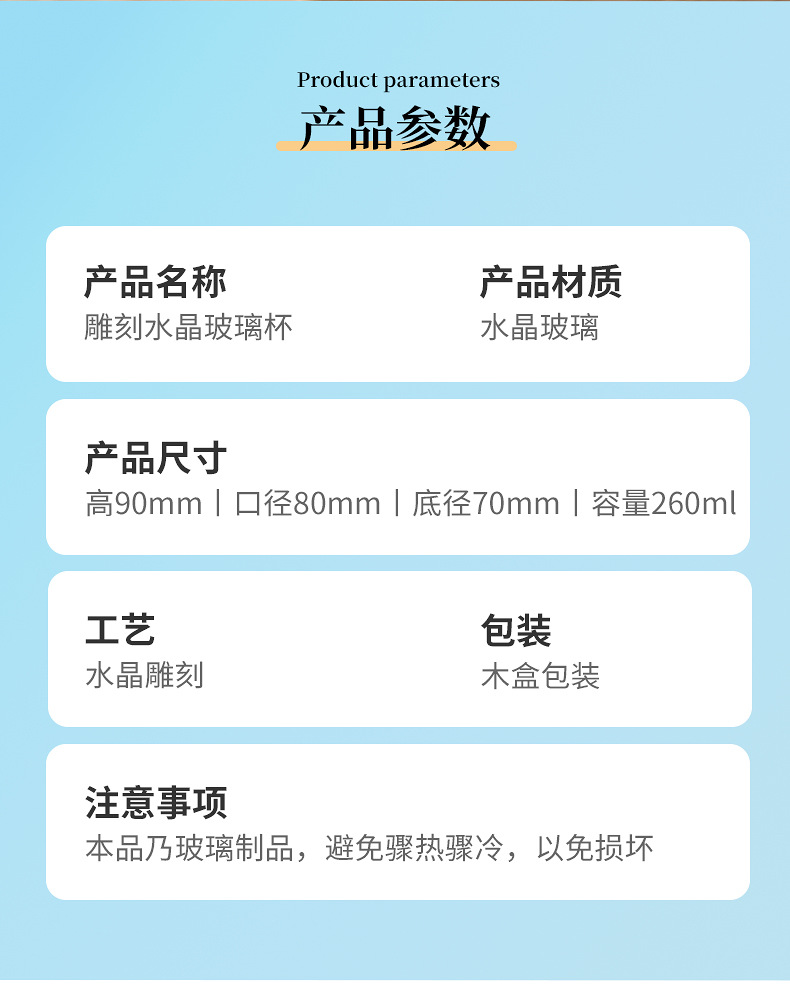 Product parameters
产品参数

产品名称
雕刻水晶玻璃杯

产品材质
水晶玻璃

产品尺寸
高90mm | 口径80mm | 底径70mm | 容量260ml

工艺
水晶雕刻

包装
木盒包装

注意事项
本品乃玻璃制品，避免骤热骤冷，以免损坏