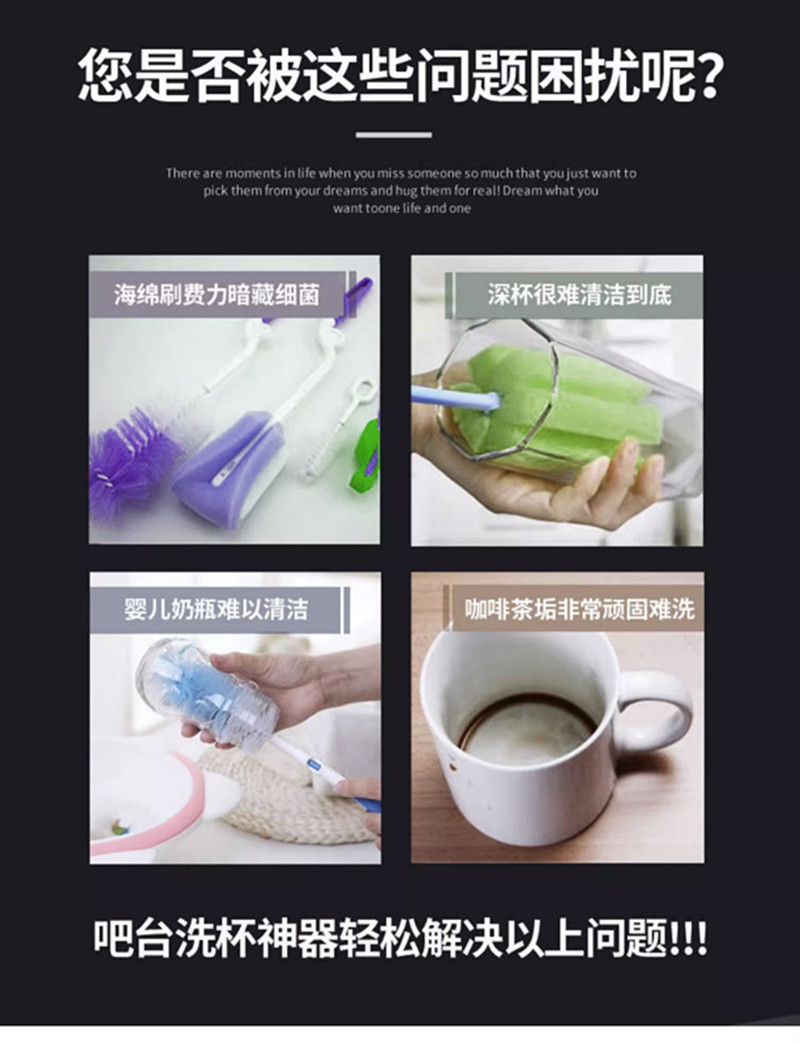 您是否被这些问题困扰呢?

There are moments in life when you miss someone so much that you just want to pick them from your dreams and hug them for real! Dream what you want toone life and one

海绵刷费力暗藏细菌

深杯很难清洁到底

婴儿奶瓶难以清洁

咖啡茶垢非常顽固难洗

吧台洗杯神器轻松解决以上问题!!!