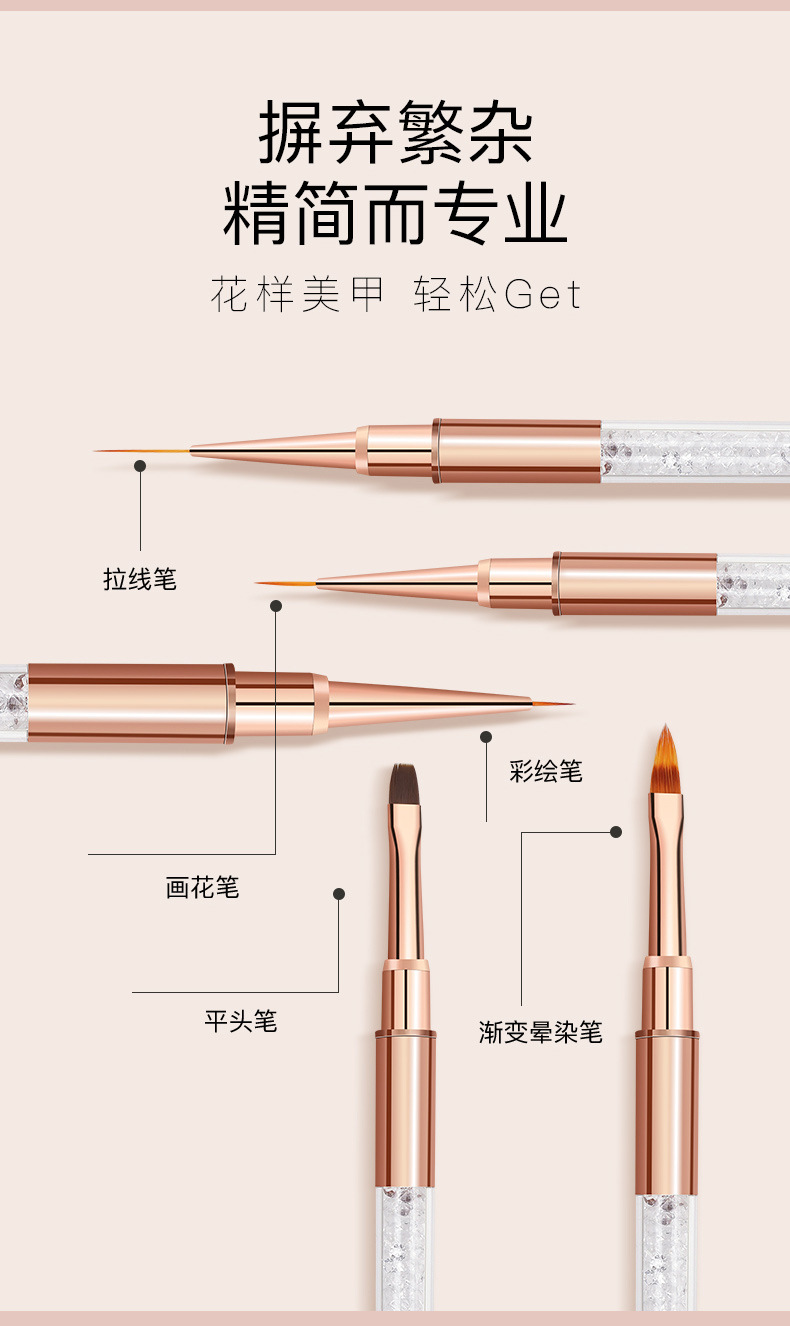 摒弃繁杂
精简而专业

花样美甲 轻松Get

拉线笔

彩绘笔

画花笔

平头笔

渐变晕染笔