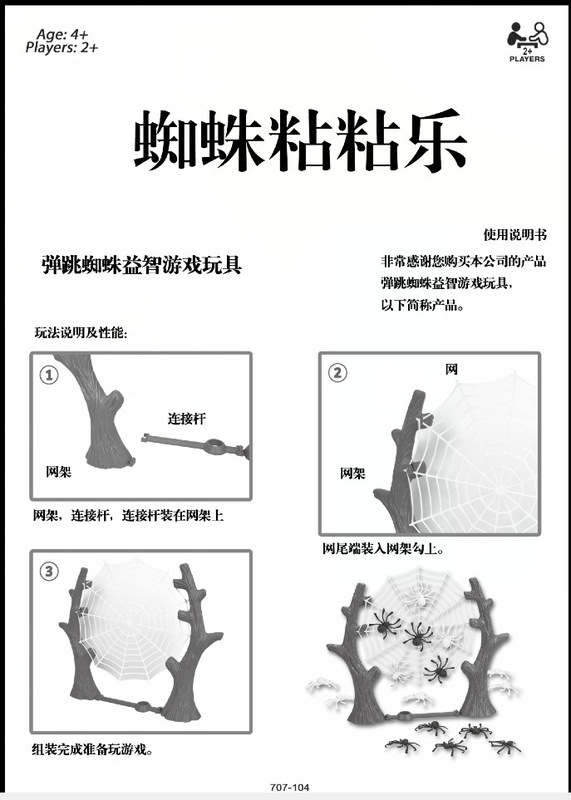 Age: 4+
Players: 2+

2+
PLAYERS

蜘蛛粘粘乐

使用说明书

弹跳蜘蛛益智游戏玩具

非常感谢您购买本公司的产品
弹跳蜘蛛益智游戏玩具，
以下简称产品。

玩法说明及性能:

①

连接杆

网架

网架，连接杆，连接杆装在网架上

②

网

网架

网尾端装入网架勾上。

③

组装完成准备玩游戏。

707-104