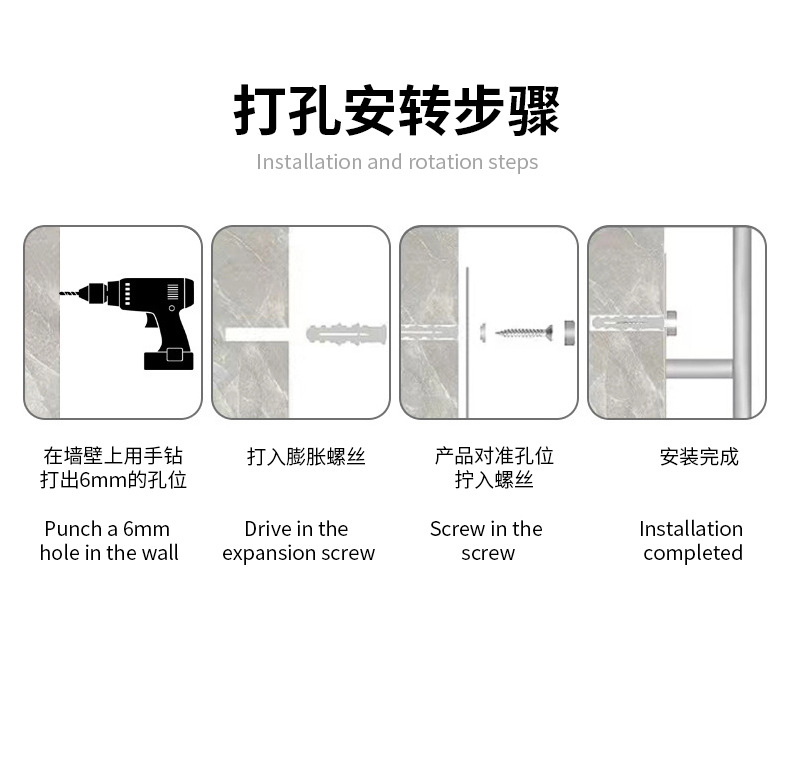 打孔安转步骤

Installation and rotation steps

在墙壁上用手钻打出6mm的孔位

Punch a 6mm hole in the wall

打入膨胀螺丝

Drive in the expansion screw

产品对准孔位拧入螺丝

Screw in the screw

安装完成

Installation completed