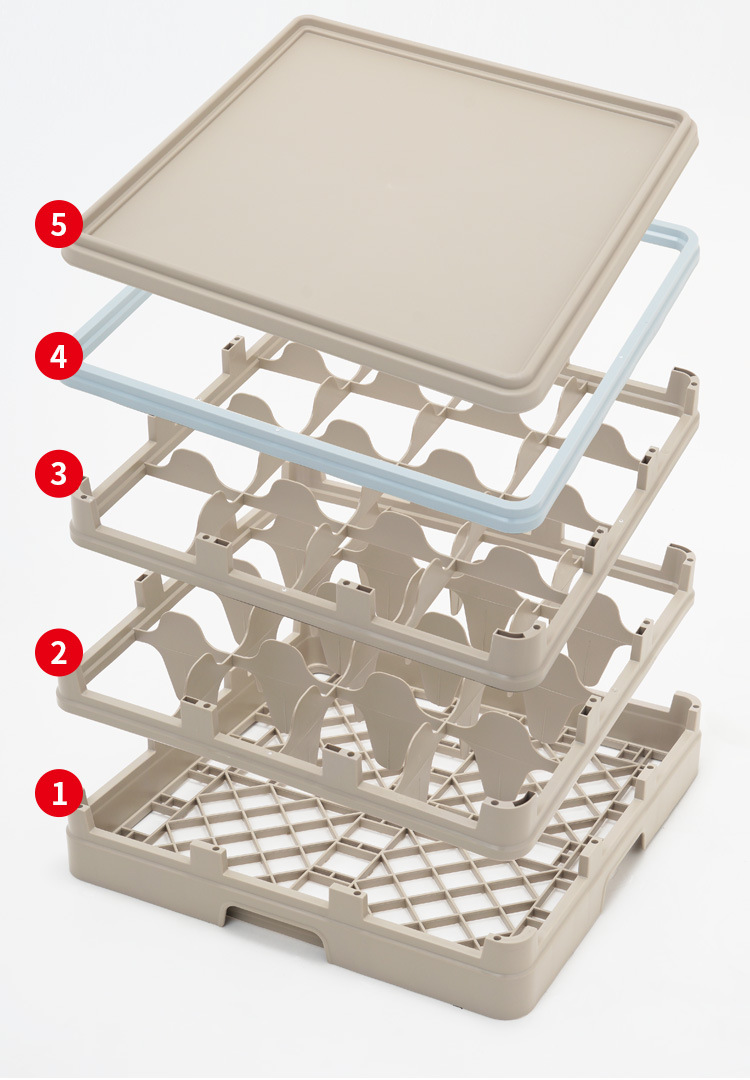 5
4
3
2
1