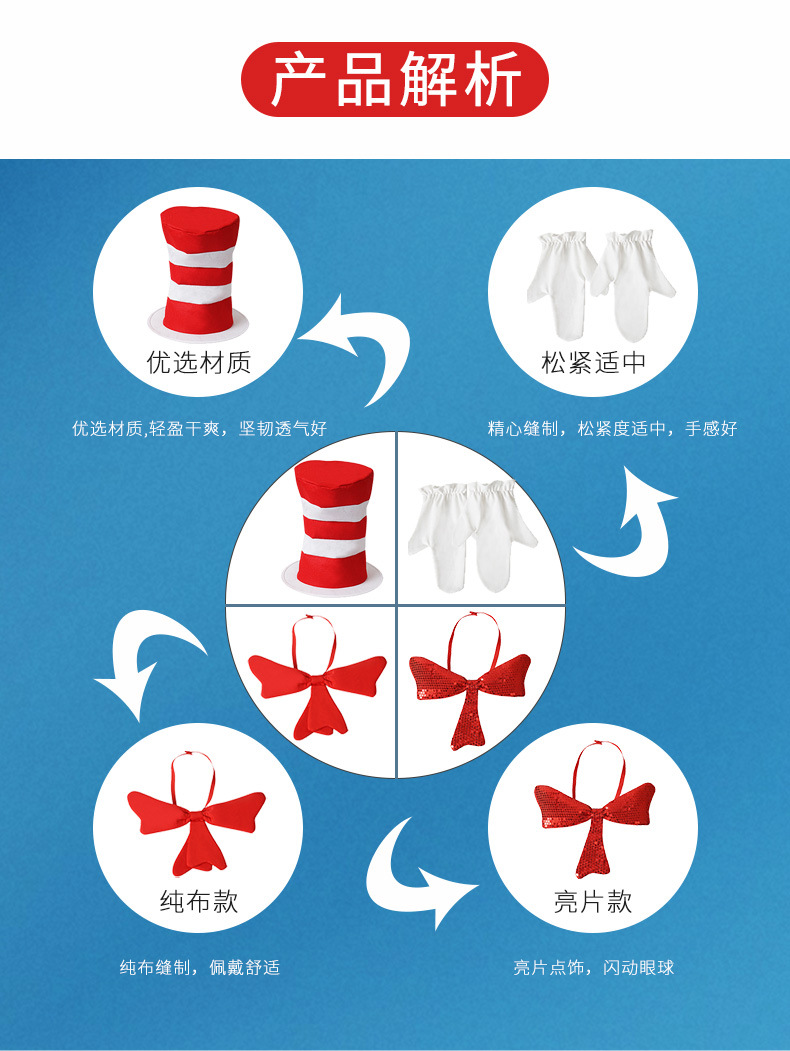 产品解析

优选材质

优选材质,轻盈干爽，坚韧透气好

松紧适中

精心缝制，松紧度适中，手感好

纯布款

纯布缝制，佩戴舒适

亮片款

亮片点饰，闪动眼球