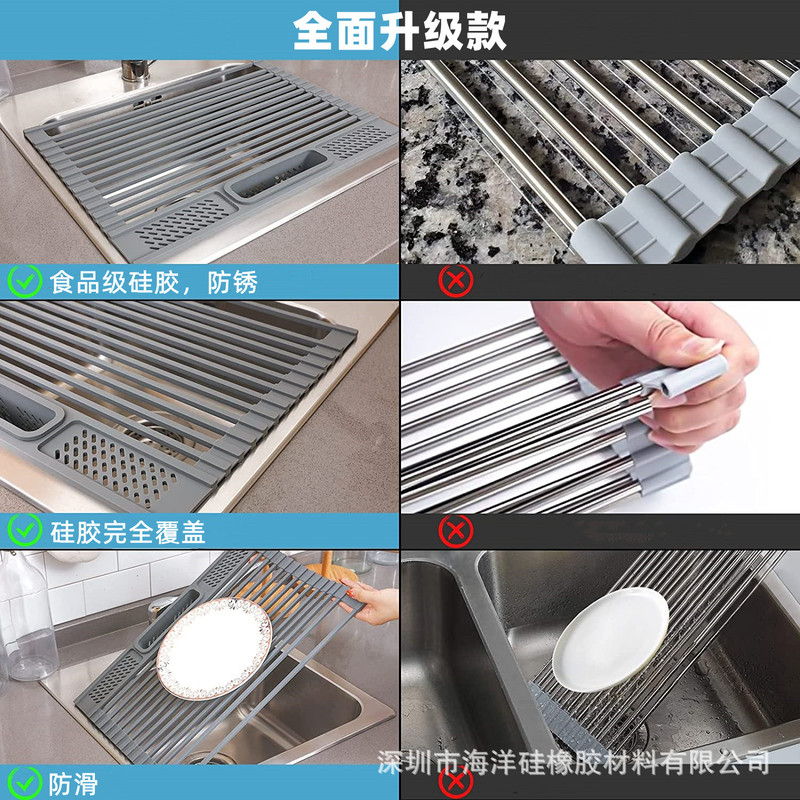 全面升级款

食品级硅胶，防锈

硅胶完全覆盖

防滑

深圳市海洋硅橡胶材料有限公司