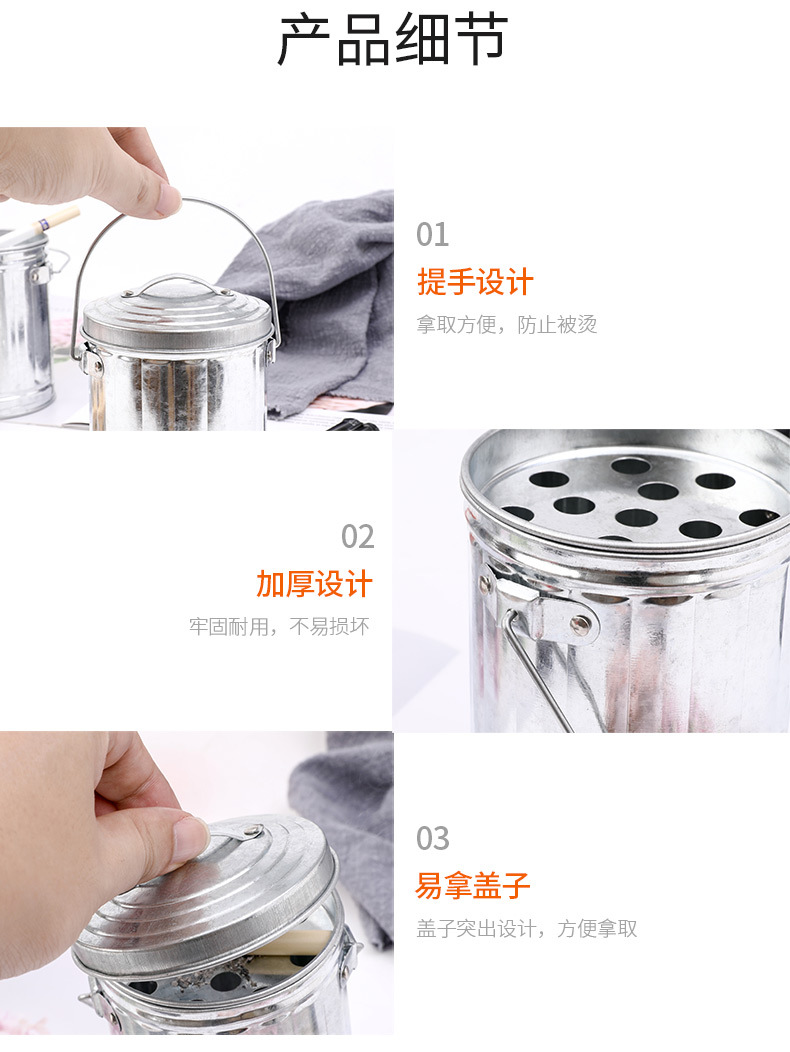 产品细节

01
提手设计
拿取方便，防止被烫

02
加厚设计
牢固耐用，不易损坏

03
易拿盖子
盖子突出设计，方便拿取