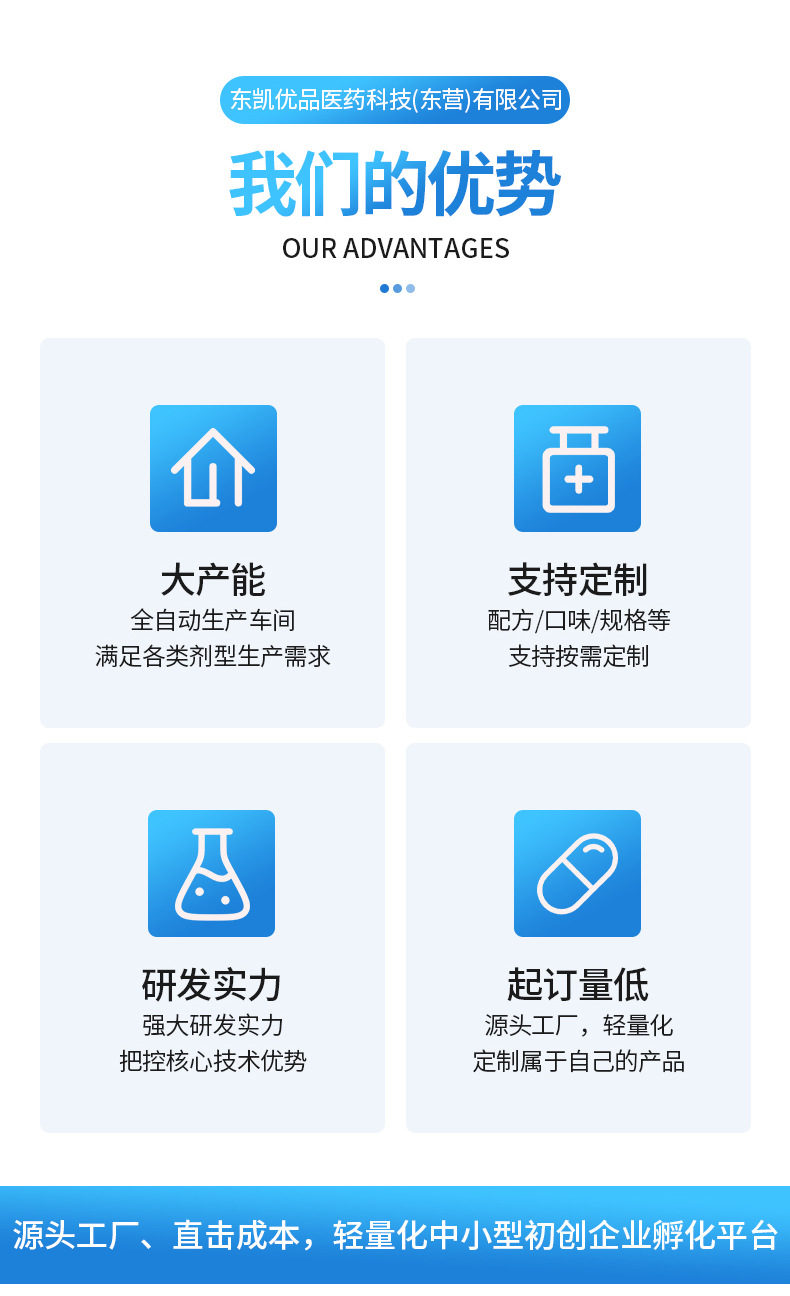 东凯优品医药科技(东营)有限公司

我们的优势

OUR ADVANTAGES

大产能
全自动生产车间
满足各类剂型生产需求

支持定制
配方/口味/规格等
支持按需定制

研发实力
强大研发实力
把控核心技术优势

起订量低
源头工厂，轻量化
定制属于自己的产品

源头工厂、直击成本，轻量化中小型初创企业孵化平台