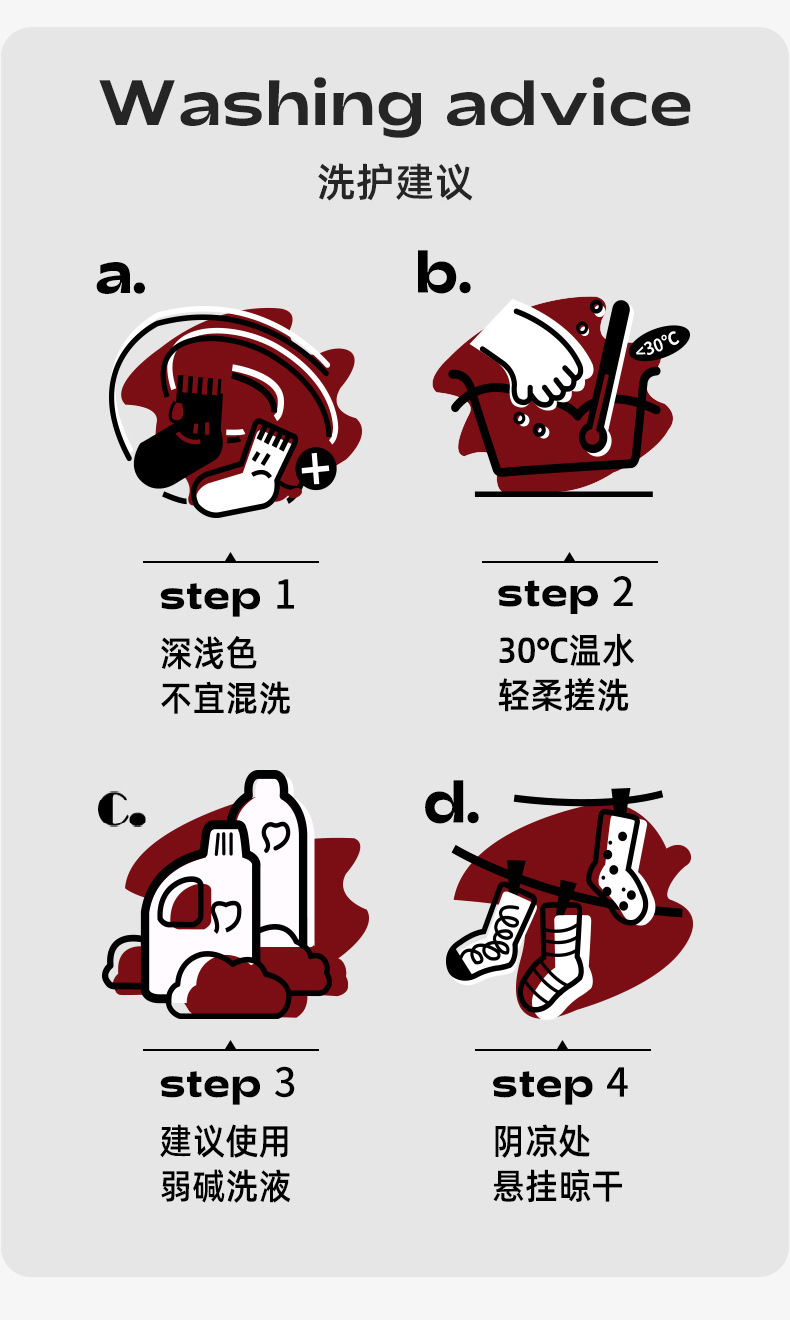 Washing advice

洗护建议

a.

step 1

深浅色
不宜混洗

b.

<30℃

step 2

30℃温水
轻柔搓洗

c.

step 3

建议使用
弱碱洗液

d.

step 4

阴凉处
悬挂晾干