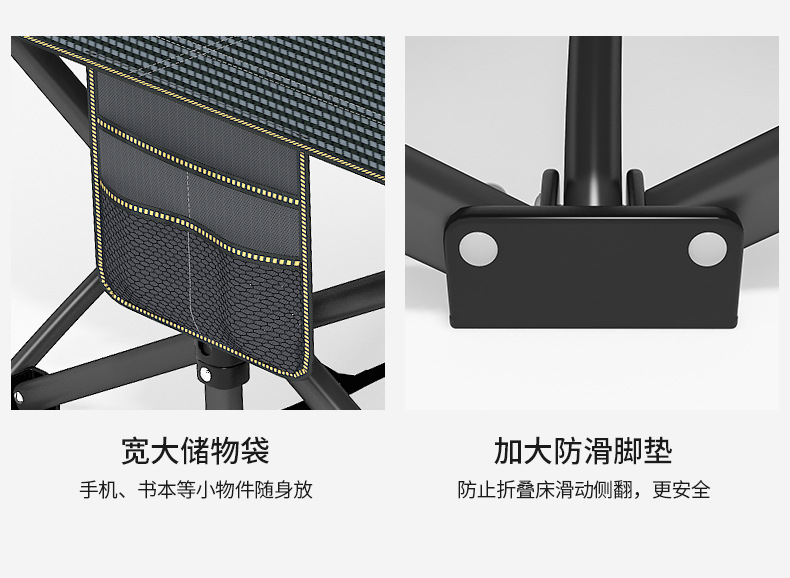 宽大储物袋
手机、书本等小物件随身放

加大防滑脚垫
防止折叠床滑动侧翻，更安全