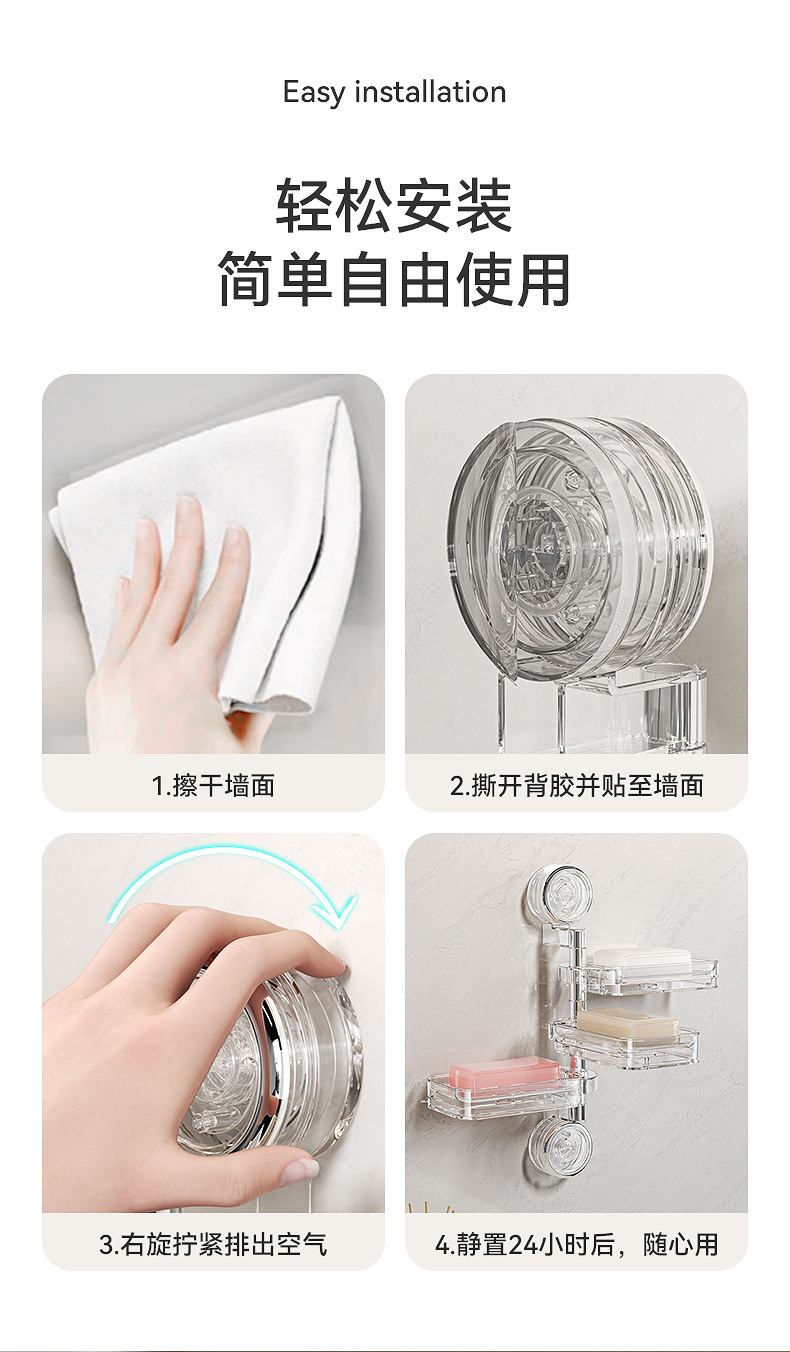 Easy installation

轻松安装
简单自由使用

1.擦干墙面

2.撕开背胶并贴至墙面

3.右旋拧紧排出空气

4.静置24小时后，随心用