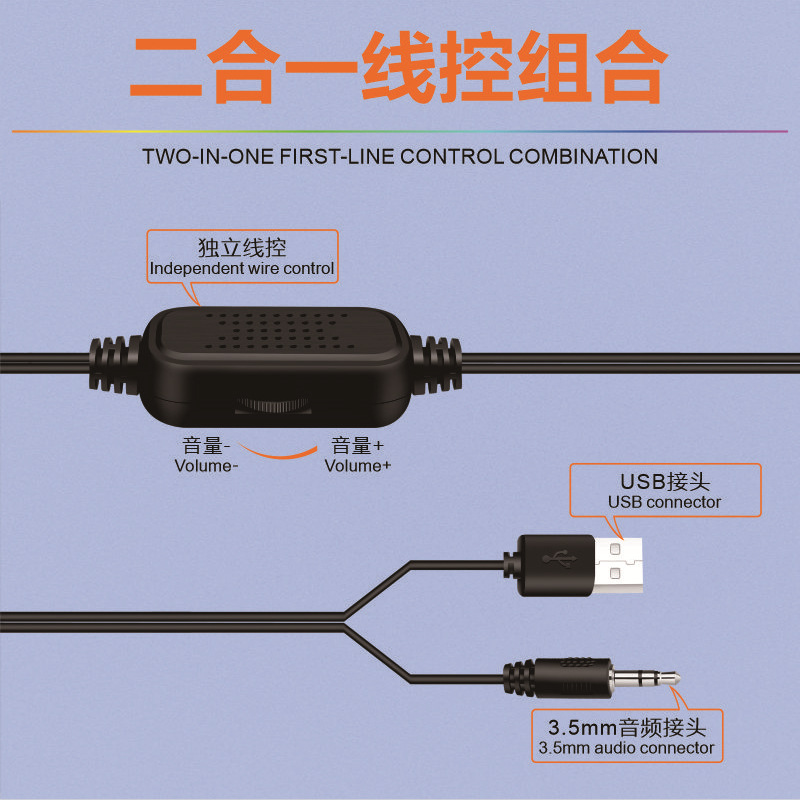 二合一线控组合

TWO-IN-ONE FIRST-LINE CONTROL COMBINATION

独立线控
Independent wire control

音量-
Volume-

音量+
Volume+

USB接头
USB connector

3.5mm音频接头
3.5mm audio connector