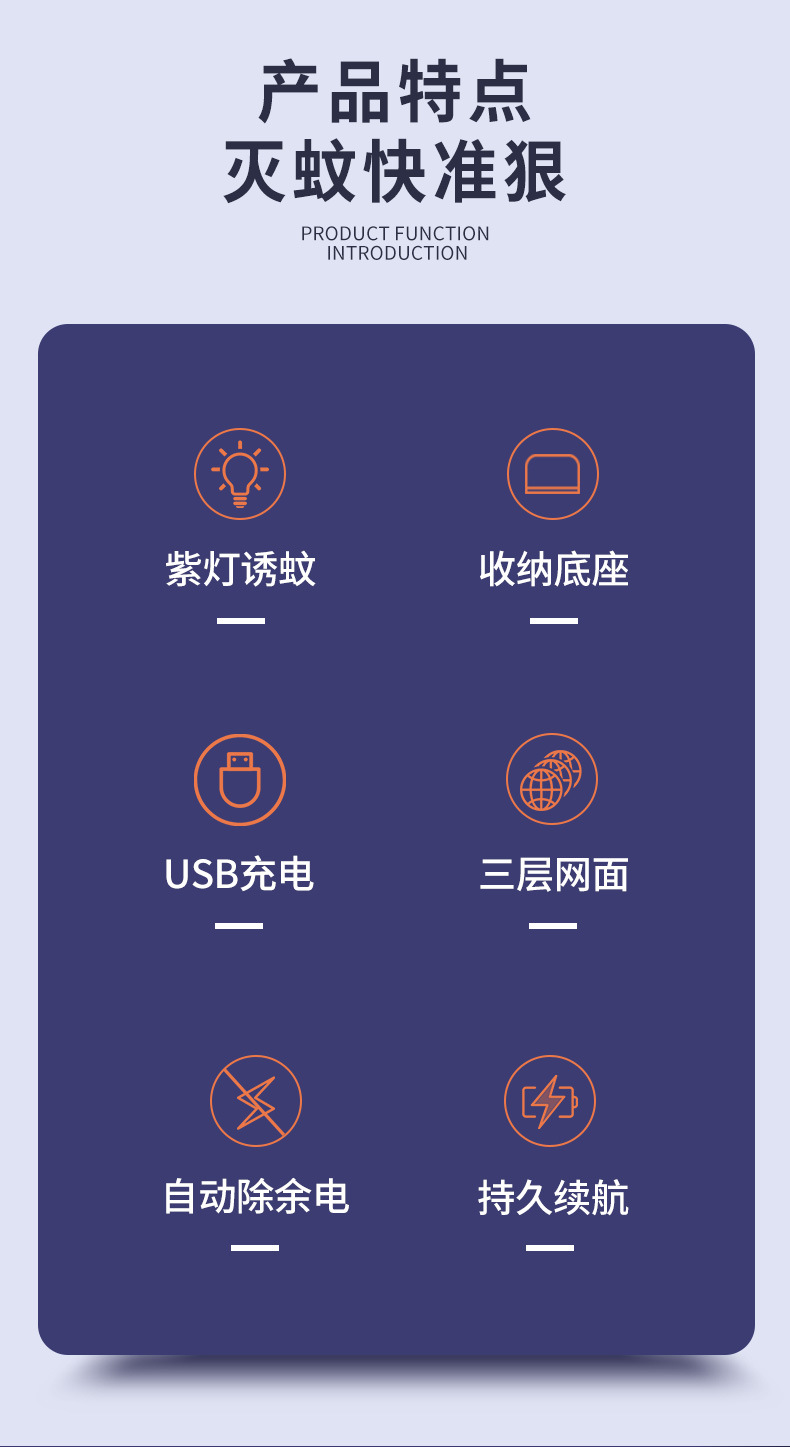 产品特点
灭蚊快准狠

PRODUCT FUNCTION
INTRODUCTION

紫灯诱蚊

收纳底座

USB充电

三层网面

自动除余电

持久续航