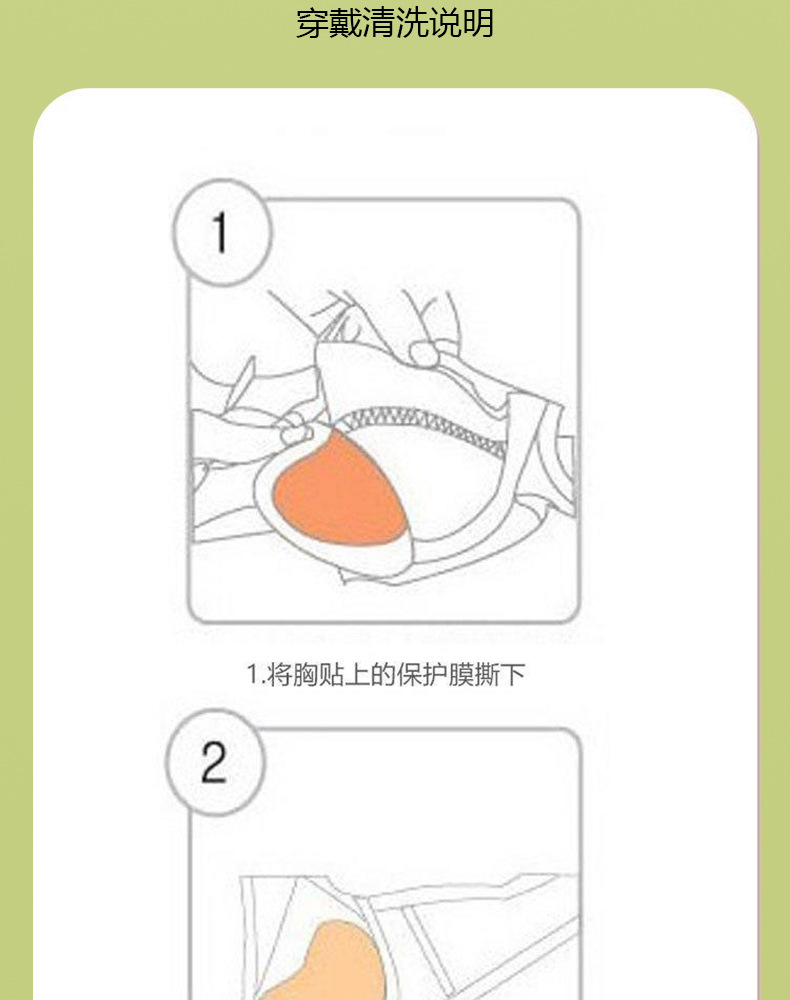 穿戴清洗说明

1

1.将胸贴上的保护膜撕下

2