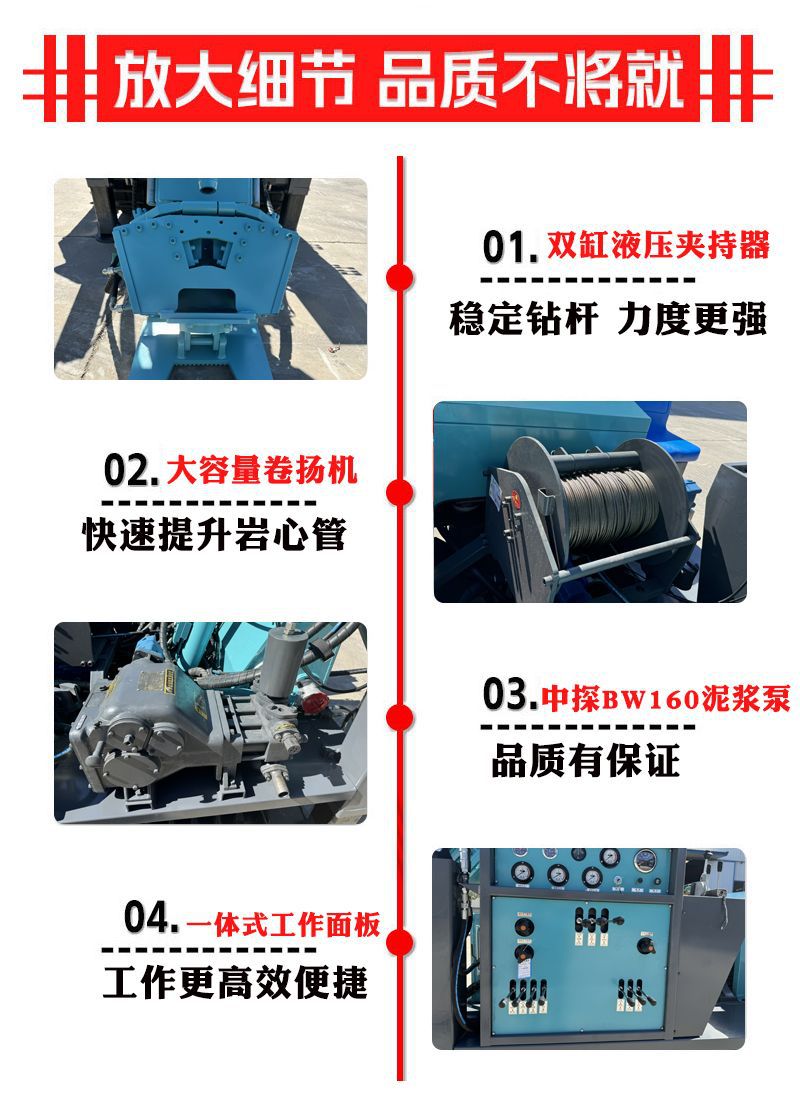 放大细节 品质不将就

01. 双缸液压夹持器
稳定钻杆 力度更强

02. 大容量卷扬机
快速提升岩心管

03. 中探BW160泥浆泵
品质有保证

04. 一体式工作面板
工作更高效便捷