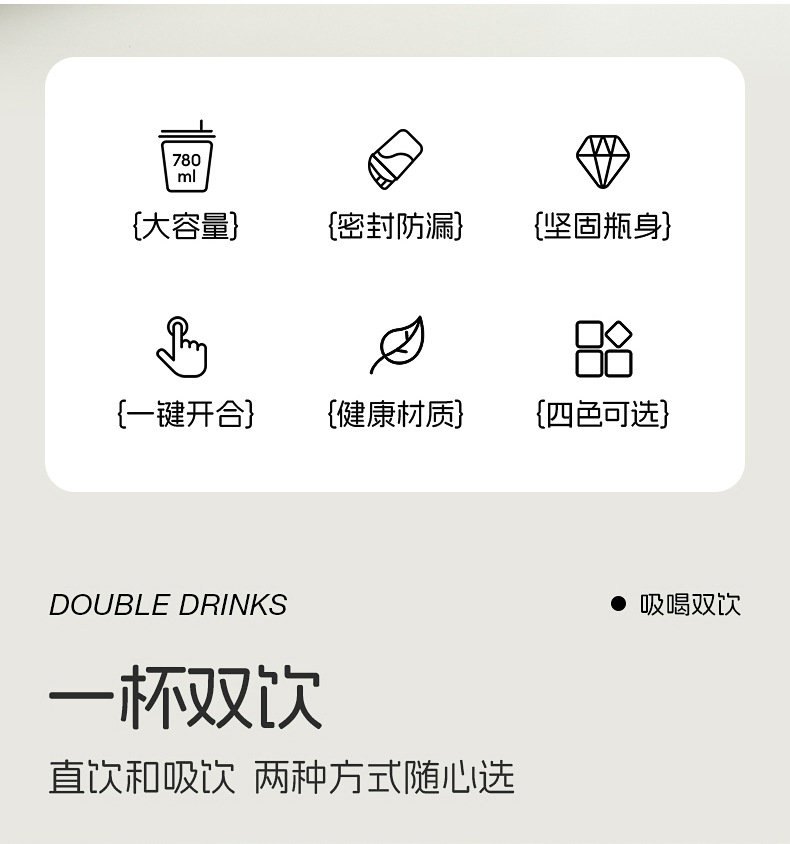 780
ml
{大容量}

{密封防漏}

{坚固瓶身}

{一键开合}

{健康材质}

{四色可选}

DOUBLE DRINKS

• 吸喝双饮

一杯双饮

直饮和吸饮 两种方式随心选