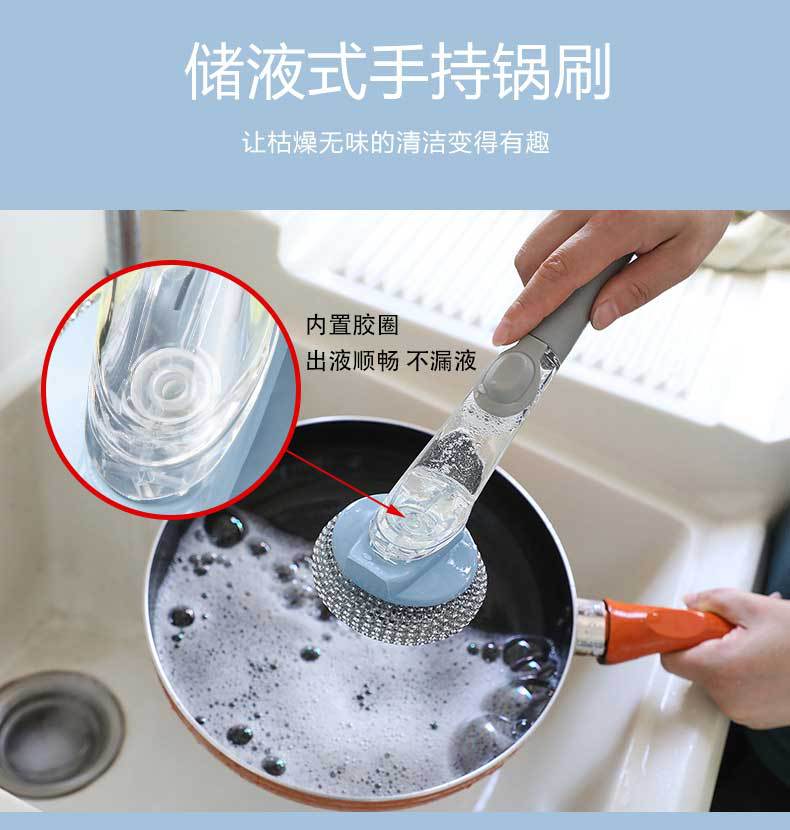 储液式手持锅刷

让枯燥无味的清洁变得有趣

内置胶圈
出液顺畅 不漏液