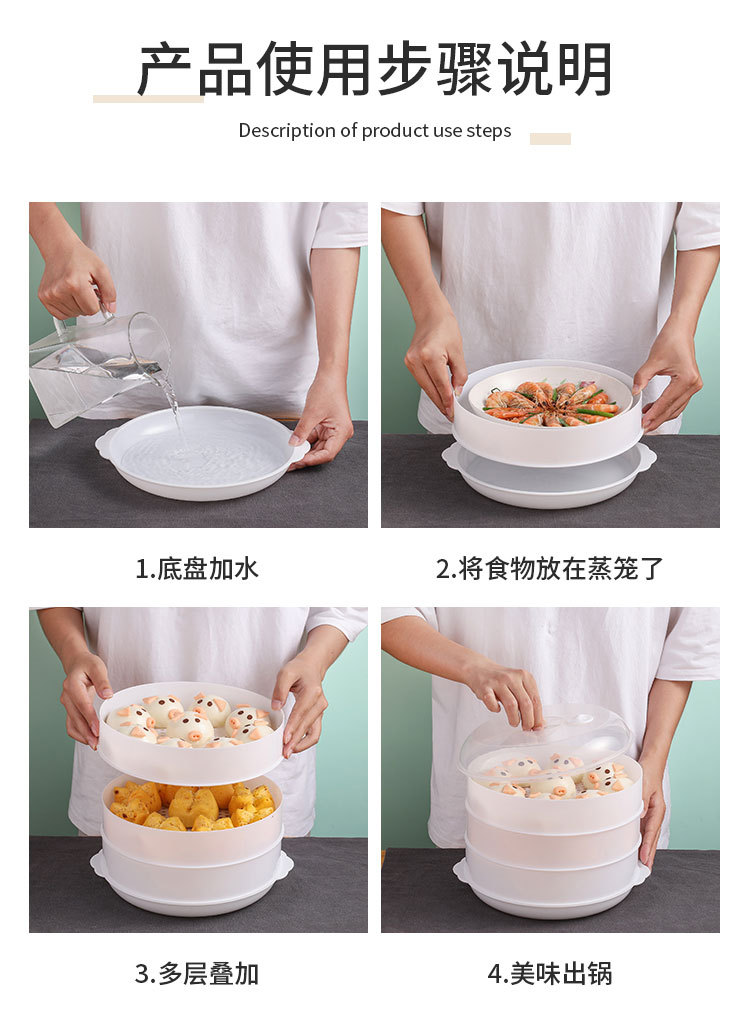 产品使用步骤说明

Description of product use steps

1.底盘加水

2.将食物放在蒸笼了

3.多层叠加

4.美味出锅