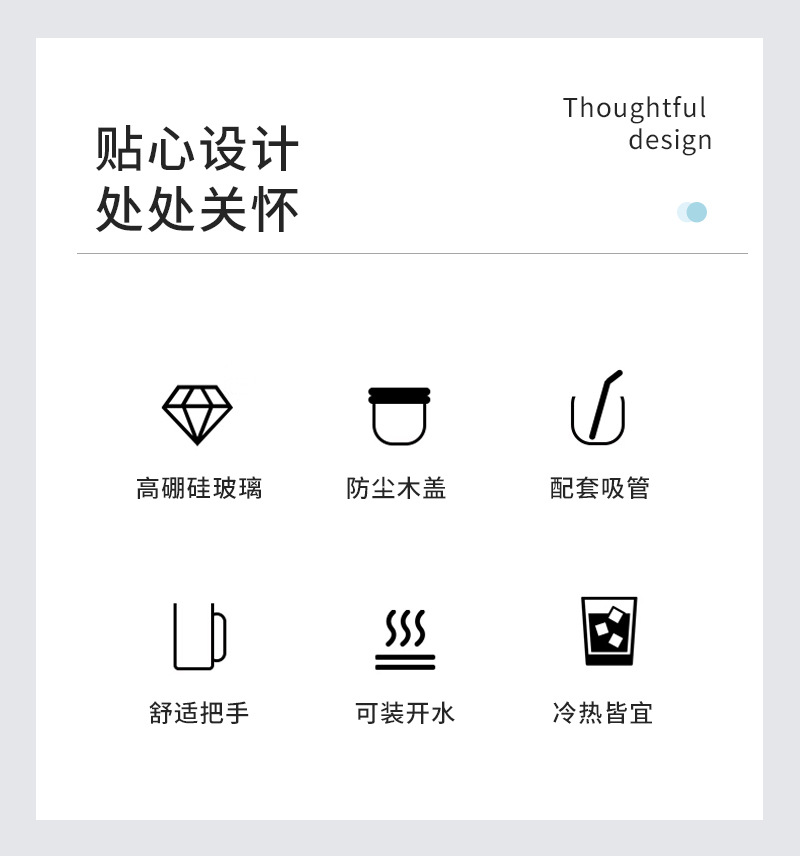 贴心设计
处处关怀

Thoughtful
design

高硼硅玻璃

防尘木盖

配套吸管

舒适把手

可装开水

冷热皆宜