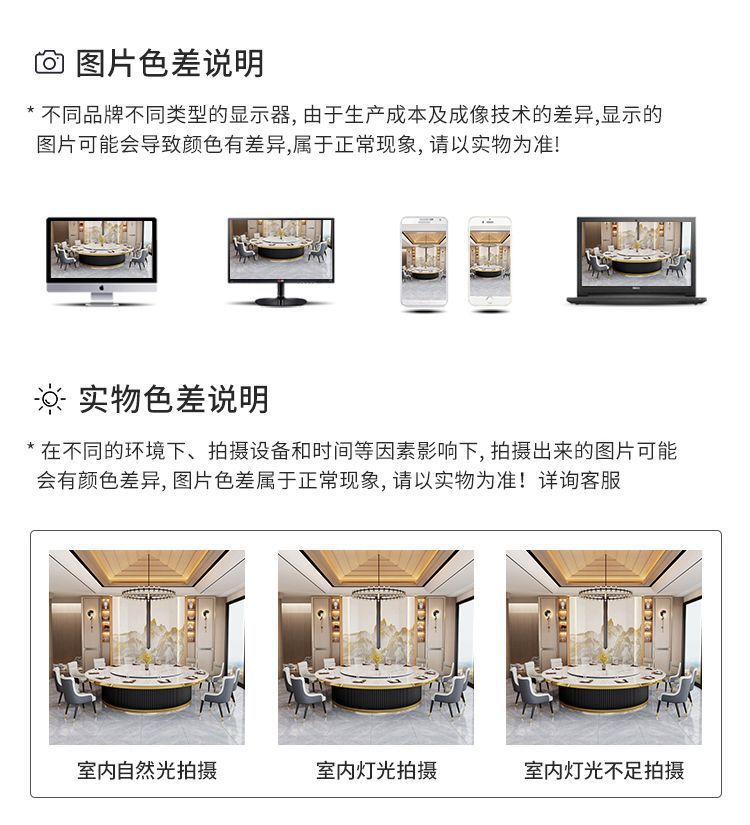 图片色差说明

* 不同品牌不同类型的显示器, 由于生产成本及成像技术的差异,显示的图片可能会导致颜色有差异,属于正常现象, 请以实物为准!

实物色差说明

* 在不同的环境下、拍摄设备和时间等因素影响下, 拍摄出来的图片可能会有颜色差异, 图片色差属于正常现象, 请以实物为准！详询客服

室内自然光拍摄

室内灯光拍摄

室内灯光不足拍摄