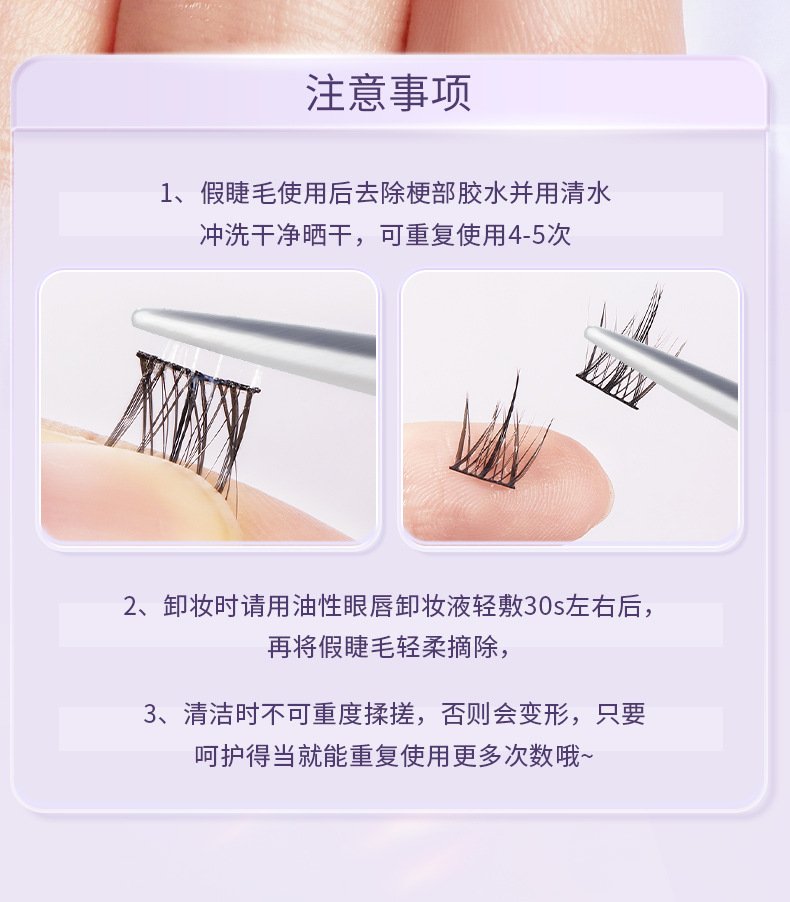 注意事项

1、假睫毛使用后去除梗部胶水并用清水冲洗干净晒干，可重复使用4-5次

2、卸妆时请用油性眼唇卸妆液轻敷30s左右后，再将假睫毛轻柔摘除，

3、清洁时不可重度揉搓，否则会变形，只要呵护得当就能重复使用更多次数哦~