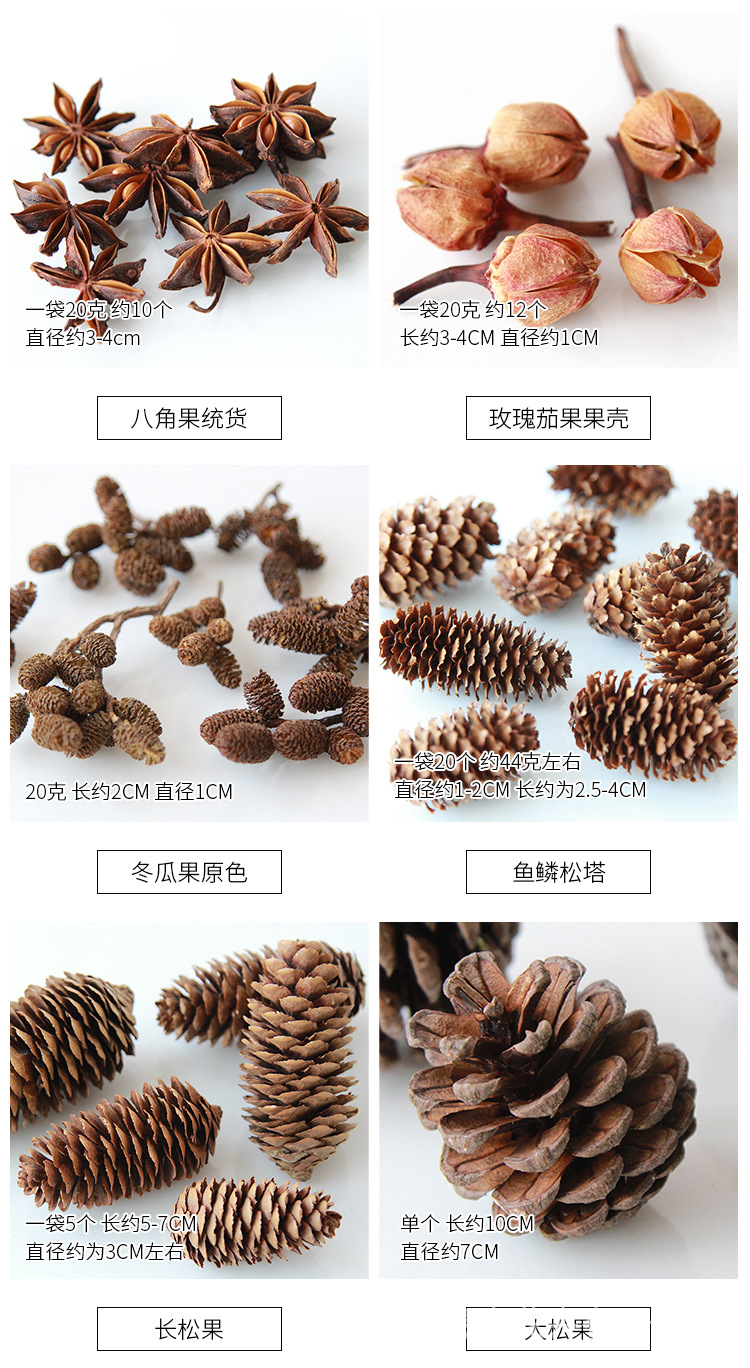 一袋20克 约10个
直径约3-4cm

八角果统货

一袋20克 约12个
长约3-4CM 直径约1CM

玫瑰茄果果壳

20克 长约2CM 直径1CM

冬瓜果原色

一袋20个 约44克左右
直径约1-2CM 长约为2.5-4CM

鱼鳞松塔

一袋5个 长约5-7CM
直径约为3CM左右

长松果

单个 长约10CM
直径约7CM

大松果