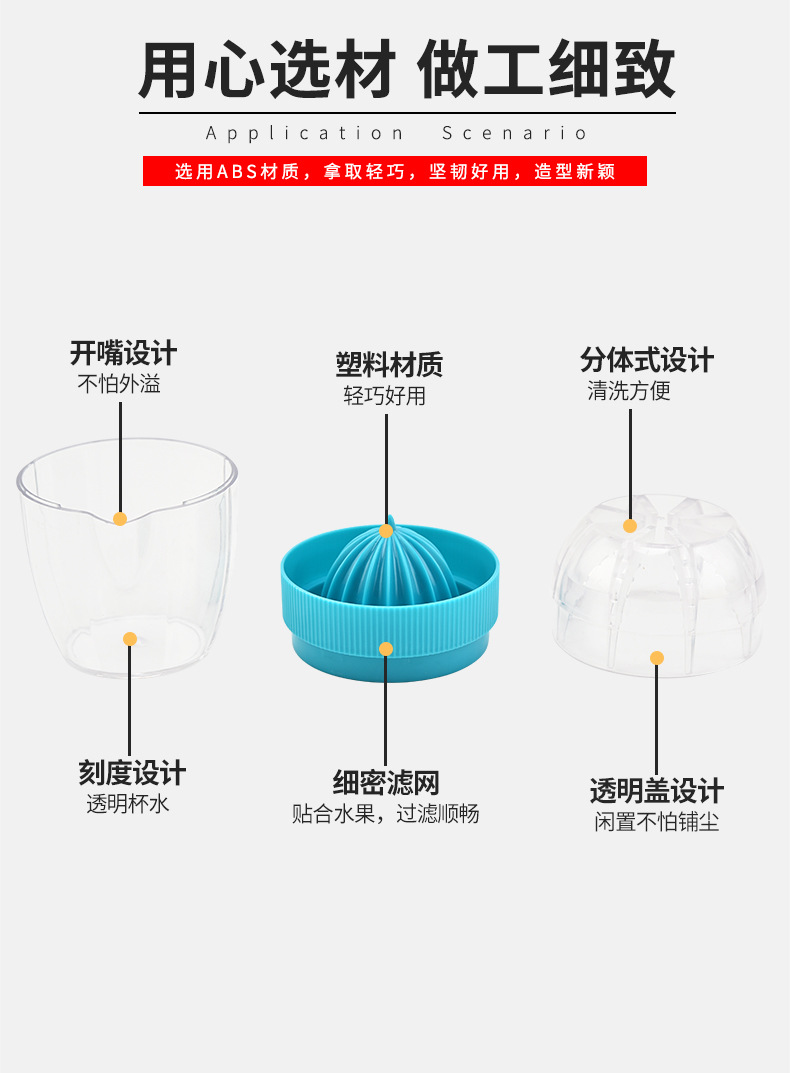 用心选材 做工细致

Application Scenario

选用ABS材质，拿取轻巧，坚韧好用，造型新颖

开嘴设计
不怕外溢

塑料材质
轻巧好用

分体式设计
清洗方便

刻度设计
透明杯水

细密滤网
贴合水果，过滤顺畅

透明盖设计
闲置不怕铺尘